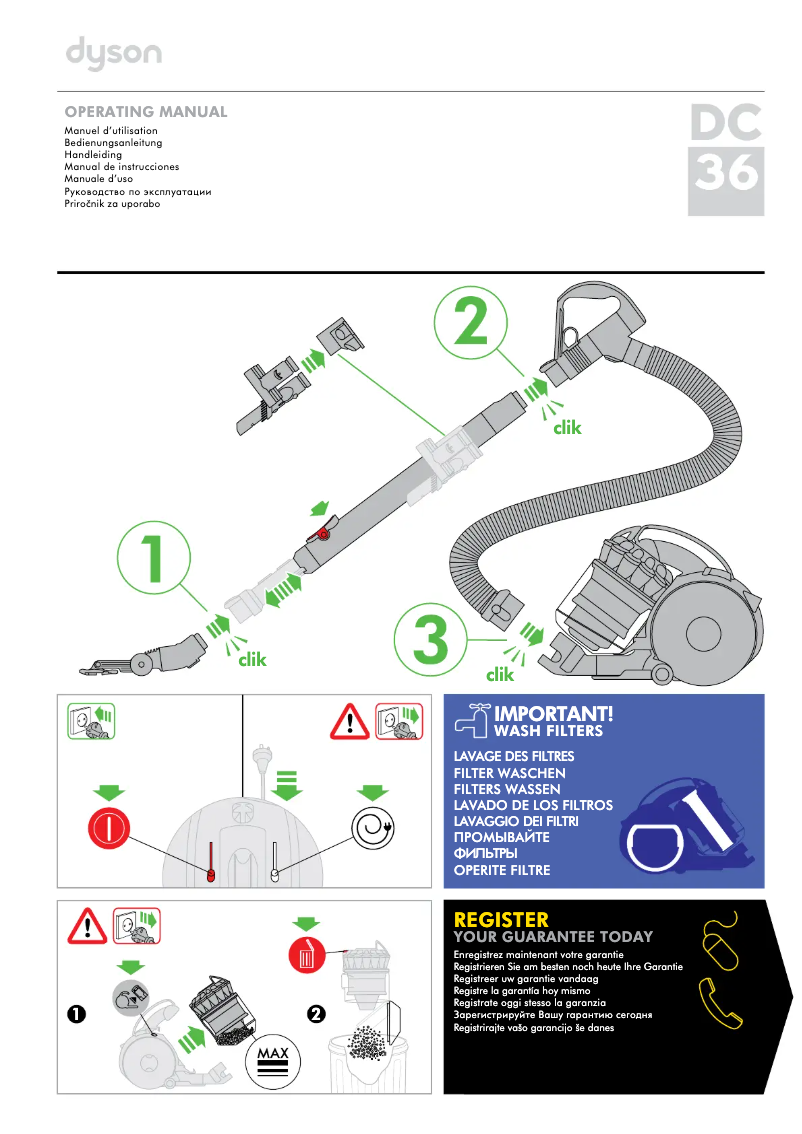 dyson

OPERATING MANUAL
Manuel d'utilisation
Bedienungsanleitung
Handleiding
Manual de instrucciones
Manuale d'uso
Руководство по эксплуатации
Priročnik za uporabo

DC
36

2
clik

1
clik

3
clik

IMPORTANT!
WASH FILTERS
LAVAGE DES FILTRES
FILTER WASCHEN
FILTERS WASSEN
LAVADO DE LOS FILTROS
LAVAGGIO DEI FILTRI
ПРОМЫВАЙТЕ
ФИЛЬТРЫ
OPERITE FILTRE

1
2
MAX

REGISTER
YOUR GUARANTEE TODAY
Enregistrez maintenant votre garantie
Registrieren Sie am besten noch heute Ihre Garantie
Registreer uw garantie vandaag
Registre la garantía hoy mismo
Registrate oggi stesso la garanzia
Зарегистрируйте Вашу гарантию сегодня
Registrirajte vašo garancijo še danes