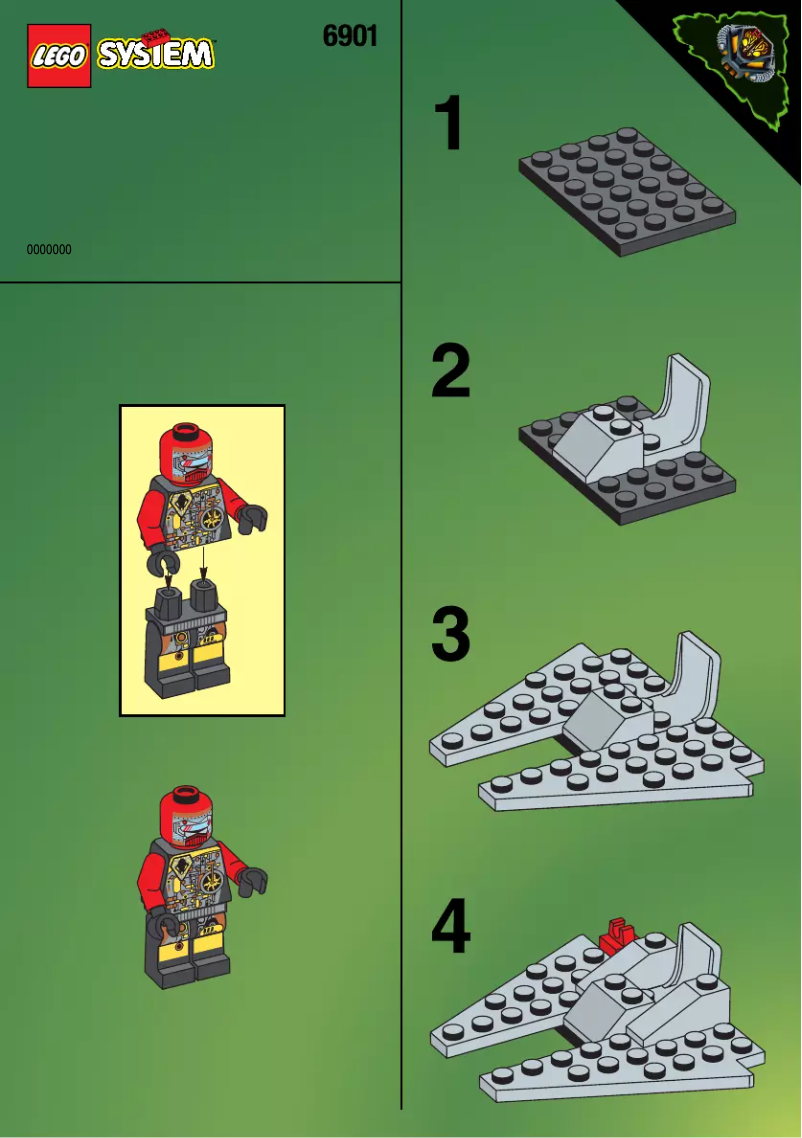 LEGO SYSTEM

6901

0000000

1

2

3

4