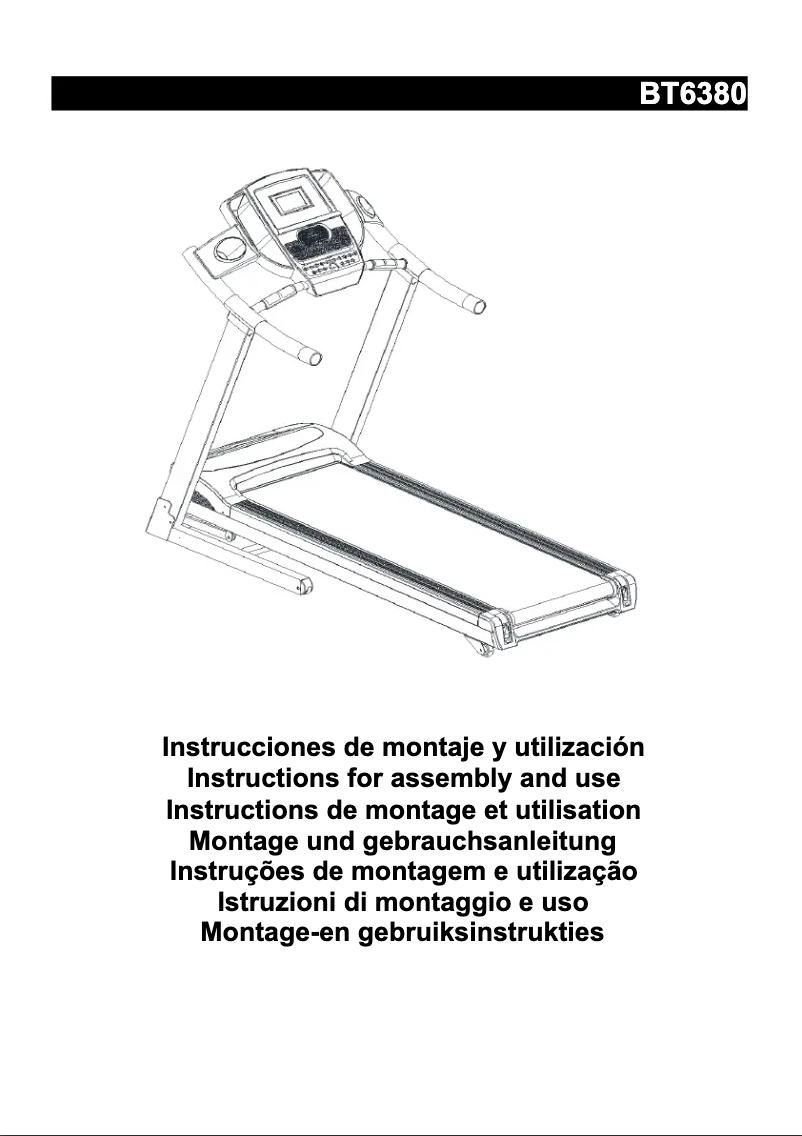 BT6380

Instrucciones de montaje y utilización
Instructions for assembly and use
Instructions de montage et utilisation
Montage und gebrauchsanleitung
Instruções de montagem e utilização
Istruzioni di montaggio e uso
Montage-en gebruiksinstrukties