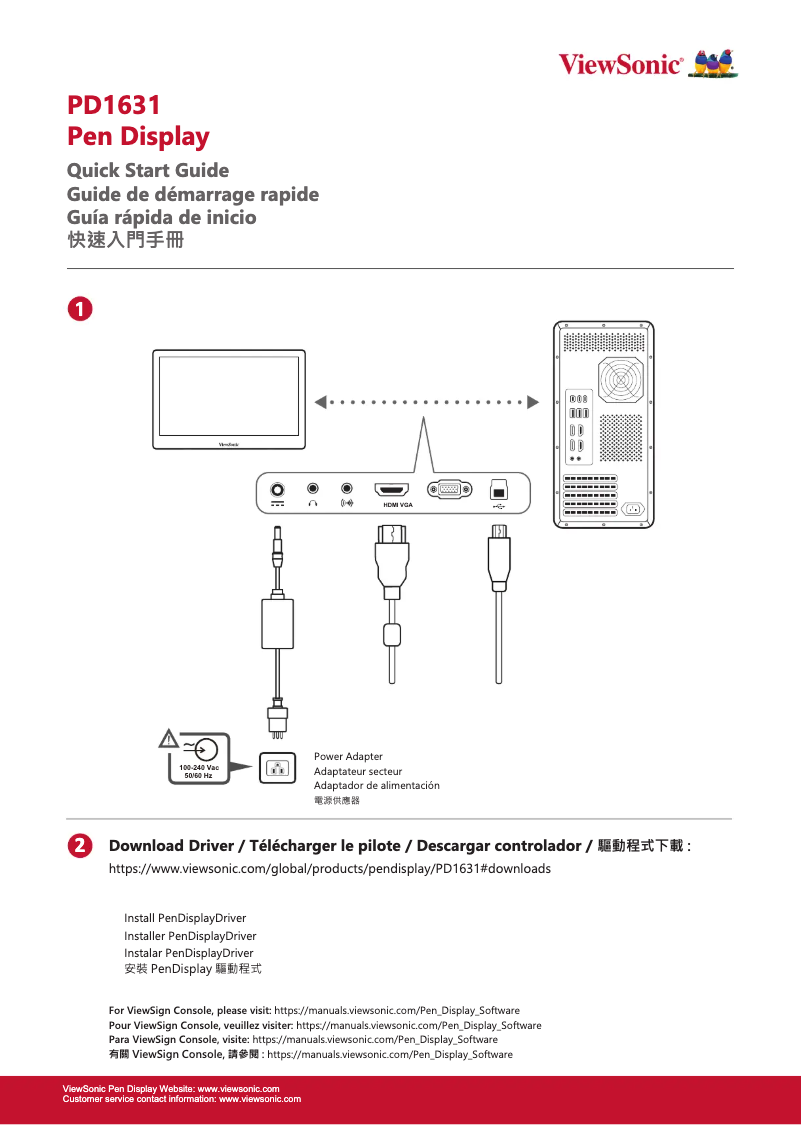 ViewSonic®

PD1631
Pen Display

Quick Start Guide
Guide de démarrage rapide
Guía rápida de inicio
快速入門手冊

1

ViewSonic

HDMI VGA

100-240 Vac
50/60 Hz

Power Adapter
Adaptateur secteur
Adaptador de alimentación
電源供應器

2 Download Driver / Télécharger le pilote / Descargar controlador / 驅動程式下載 :
https://www.viewsonic.com/global/products/pendisplay/PD1631#downloads

Install PenDisplayDriver
Installer PenDisplayDriver
Instalar PenDisplayDriver
安裝 PenDisplay 驅動程式

For ViewSign Console, please visit: https://manuals.viewsonic.com/Pen_Display_Software
Pour ViewSign Console, veuillez visiter: https://manuals.viewsonic.com/Pen_Display_Software
Para ViewSign Console, visite: https://manuals.viewsonic.com/Pen_Display_Software
有關 ViewSign Console, 請參閱 : https://manuals.viewsonic.com/Pen_Display_Software

ViewSonic Pen Display Website: www.viewsonic.com
Customer service contact information: www.viewsonic.com