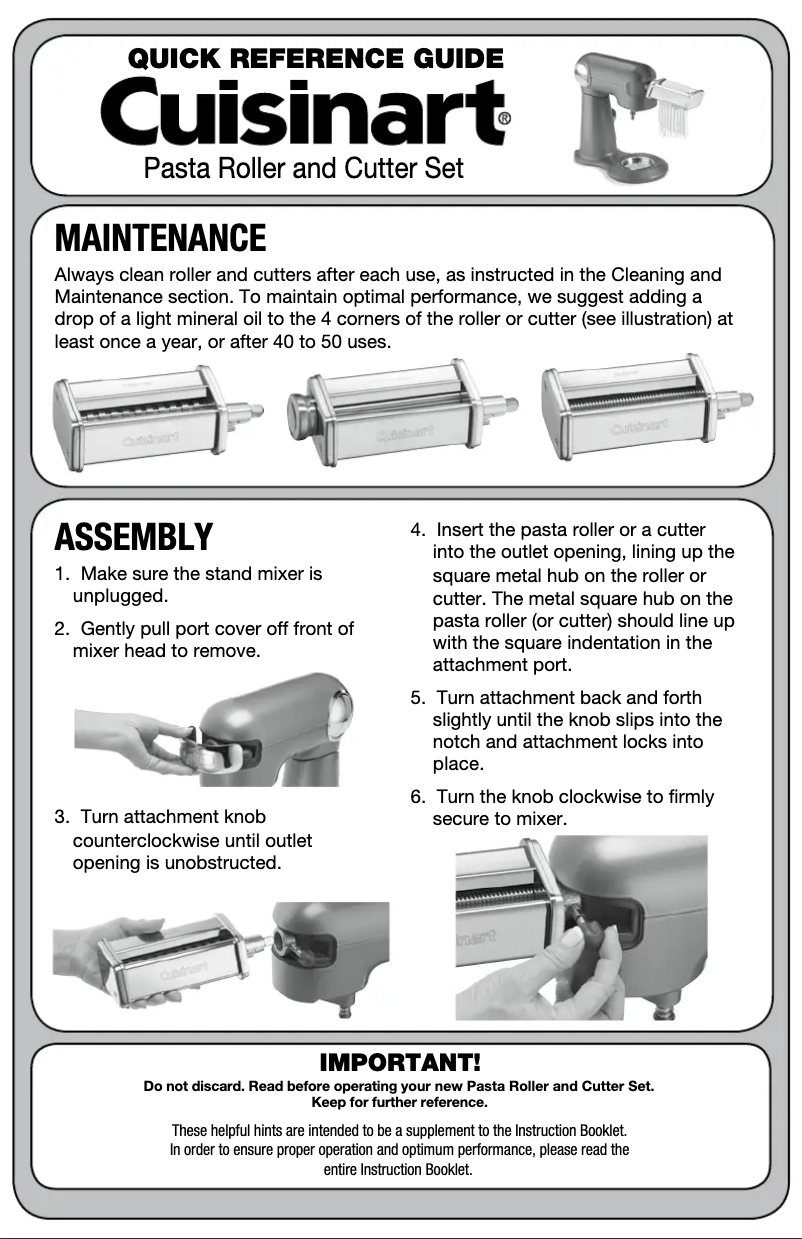 QUICK REFERENCE GUIDE

Cuisinart®

Pasta Roller and Cutter Set

MAINTENANCE

Always clean roller and cutters after each use, as instructed in the Cleaning and Maintenance section. To maintain optimal performance, we suggest adding a drop of a light mineral oil to the 4 corners of the roller or cutter (see illustration) at least once a year, or after 40 to 50 uses.

Cuisinart Cuisinart Cuisinart

ASSEMBLY

1. Make sure the stand mixer is unplugged.

2. Gently pull port cover off front of mixer head to remove.

3. Turn attachment knob counterclockwise until outlet opening is unobstructed.

Cuisinart

4. Insert the pasta roller or a cutter into the outlet opening, lining up the square metal hub on the roller or cutter. The metal square hub on the pasta roller (or cutter) should line up with the square indentation in the attachment port.

5. Turn attachment back and forth slightly until the knob slips into the notch and attachment locks into place.

6. Turn the knob clockwise to firmly secure to mixer.

IMPORTANT!

Do not discard. Read before operating your new Pasta Roller and Cutter Set. Keep for further reference.

These helpful hints are intended to be a supplement to the Instruction Booklet. In order to ensure proper operation and optimum performance, please read the entire Instruction Booklet.