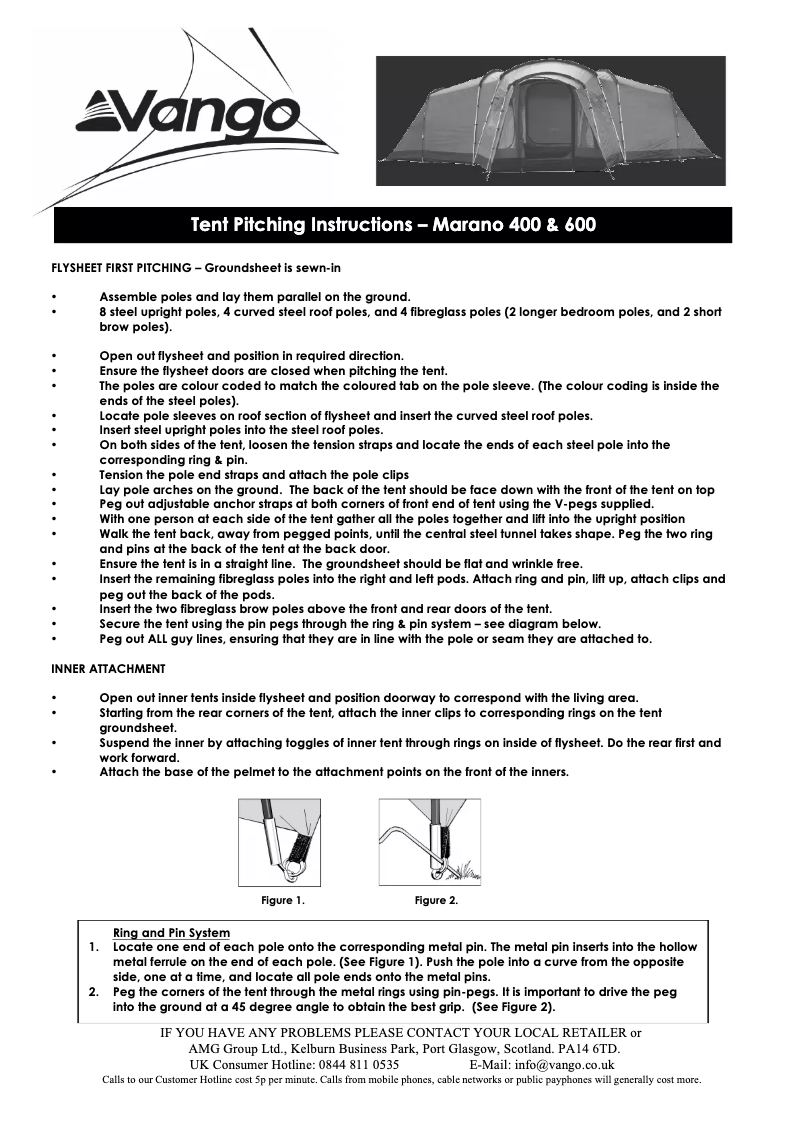 Vango

Tent Pitching Instructions – Marano 400 & 600

FLYSHEET FIRST PITCHING – Groundsheet is sewn-in

• Assemble poles and lay them parallel on the ground.
• 8 steel upright poles, 4 curved steel roof poles, and 4 fibreglass poles (2 longer bedroom poles, and 2 short brow poles).

• Open out flysheet and position in required direction.
• Ensure the flysheet doors are closed when pitching the tent.
• The poles are colour coded to match the coloured tab on the pole sleeve. (The colour coding is inside the ends of the steel poles).
• Locate pole sleeves on roof section of flysheet and insert the curved steel roof poles.
• Insert steel upright poles into the steel roof poles.
• On both sides of the tent, loosen the tension straps and locate the ends of each steel pole into the corresponding ring & pin.
• Tension the pole end straps and attach the pole clips
• Lay pole arches on the ground. The back of the tent should be face down with the front of the tent on top
• Peg out adjustable anchor straps at both corners of front end of tent using the V-pegs supplied.
• With one person at each side of the tent gather all the poles together and lift into the upright position
• Walk the tent back, away from pegged points, until the central steel tunnel takes shape. Peg the two ring and pins at the back of the tent at the back door.
• Ensure the tent is in a straight line. The groundsheet should be flat and wrinkle free.
• Insert the remaining fibreglass poles into the right and left pods. Attach ring and pin, lift up, attach clips and peg out the back of the pods.
• Insert the two fibreglass brow poles above the front and rear doors of the tent.
• Secure the tent using the pin pegs through the ring & pin system – see diagram below.
• Peg out ALL guy lines, ensuring that they are in line with the pole or seam they are attached to.

INNER ATTACHMENT

• Open out inner tents inside flysheet and position doorway to correspond with the living area.
• Starting from the rear corners of the tent, attach the inner clips to corresponding rings on the tent groundsheet.
• Suspend the inner by attaching toggles of inner tent through rings on inside of flysheet. Do the rear first and work forward.
• Attach the base of the pelmet to the attachment points on the front of the inners.

Figure 1. Figure 2.

Ring and Pin System
1. Locate one end of each pole onto the corresponding metal pin. The metal pin inserts into the hollow metal ferrule on the end of each pole. (See Figure 1). Push the pole into a curve from the opposite side, one at a time, and locate all pole ends onto the metal pins.
2. Peg the corners of the tent through the metal rings using pin-pegs. It is important to drive the peg into the ground at a 45 degree angle to obtain the best grip. (See Figure 2).

IF YOU HAVE ANY PROBLEMS PLEASE CONTACT YOUR LOCAL RETAILER or
AMG Group Ltd., Kelburn Business Park, Port Glasgow, Scotland. PA14 6TD.
UK Consumer Hotline: 0844 811 0535 E-Mail: info@vango.co.uk
Calls to our Customer Hotline cost 5p per minute. Calls from mobile phones, cable networks or public payphones will generally cost more.