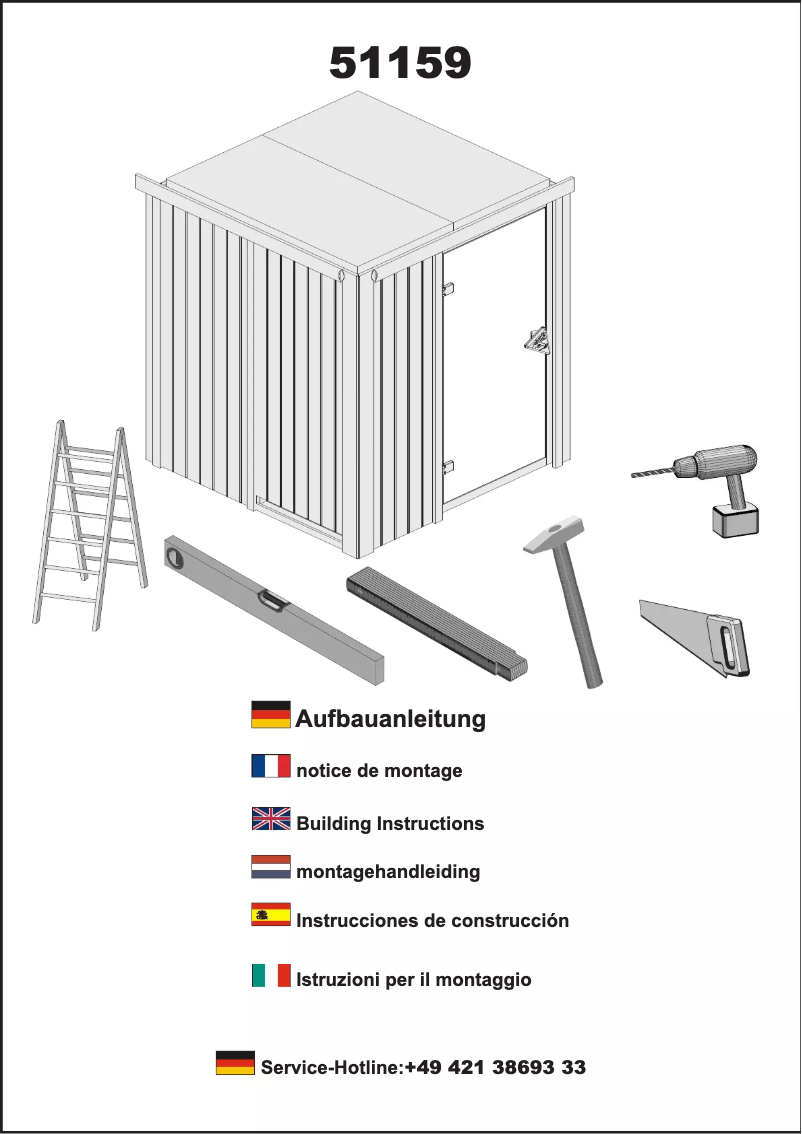 51159

Aufbauanleitung

notice de montage

Building Instructions

montagehandleiding

Instrucciones de construcción

Istruzioni per il montaggio

Service-Hotline:+49 421 38693 33