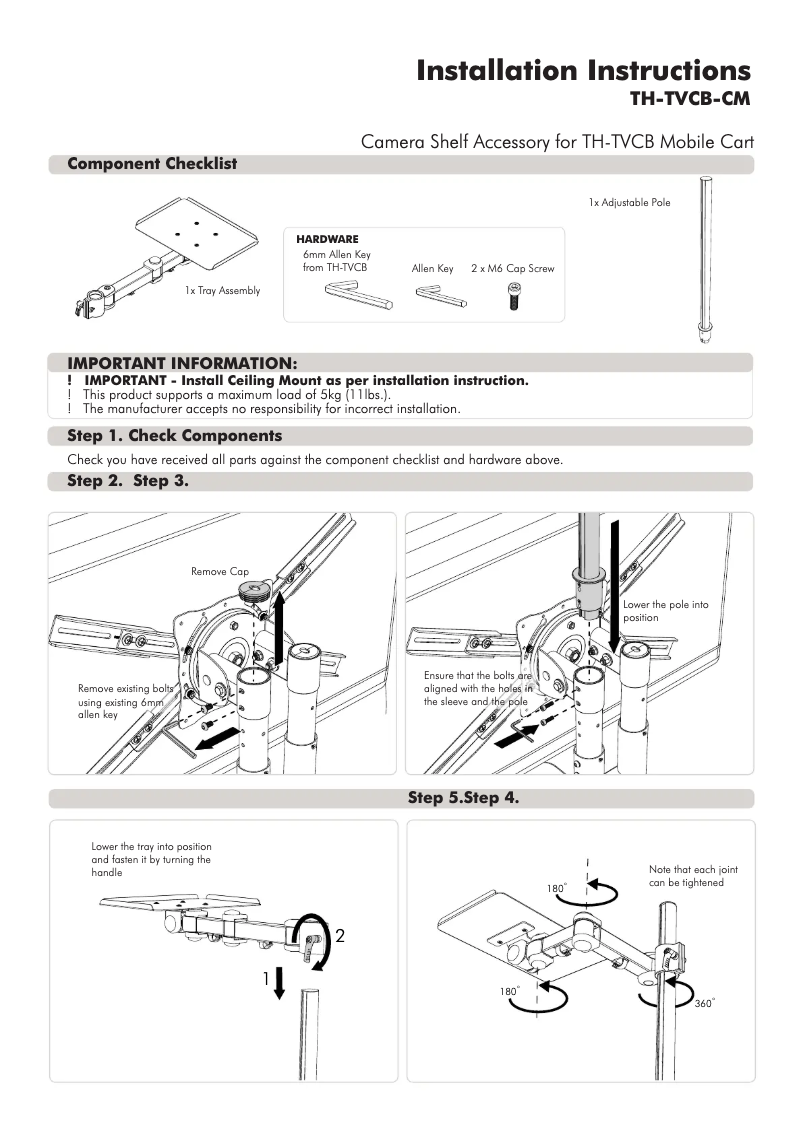 Installation Instructions
TH-TVCB-CM

Camera Shelf Accessory for TH-TVCB Mobile Cart

Component Checklist

1x Tray Assembly

HARDWARE
6mm Allen Key from TH-TVCB
Allen Key
2 x M6 Cap Screw

1x Adjustable Pole

IMPORTANT INFORMATION:
! IMPORTANT - Install Ceiling Mount as per installation instruction.
! This product supports a maximum load of 5kg (11lbs.).
! The manufacturer accepts no responsibility for incorrect installation.

Step 1. Check Components
Check you have received all parts against the component checklist and hardware above.

Step 2. Step 3.

Remove Cap
Remove existing bolts using existing 6mm allen key

Lower the pole into position
Ensure that the bolts are aligned with the holes in the sleeve and the pole

Step 5.Step 4.

Lower the tray into position and fasten it by turning the handle
2
1

Note that each joint can be tightened
180°
180°
360°