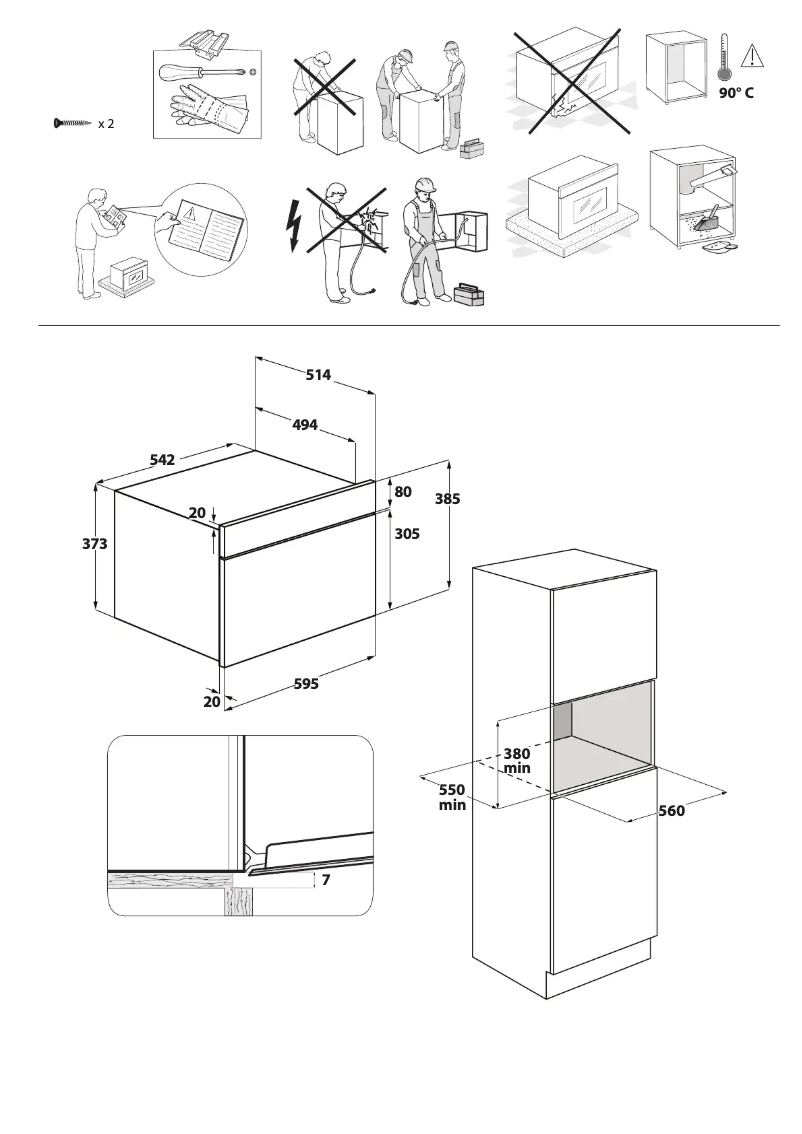 x 2

90° C

514
494
542
80
385
20
373
305
595
20

380
min
550
min
560

7