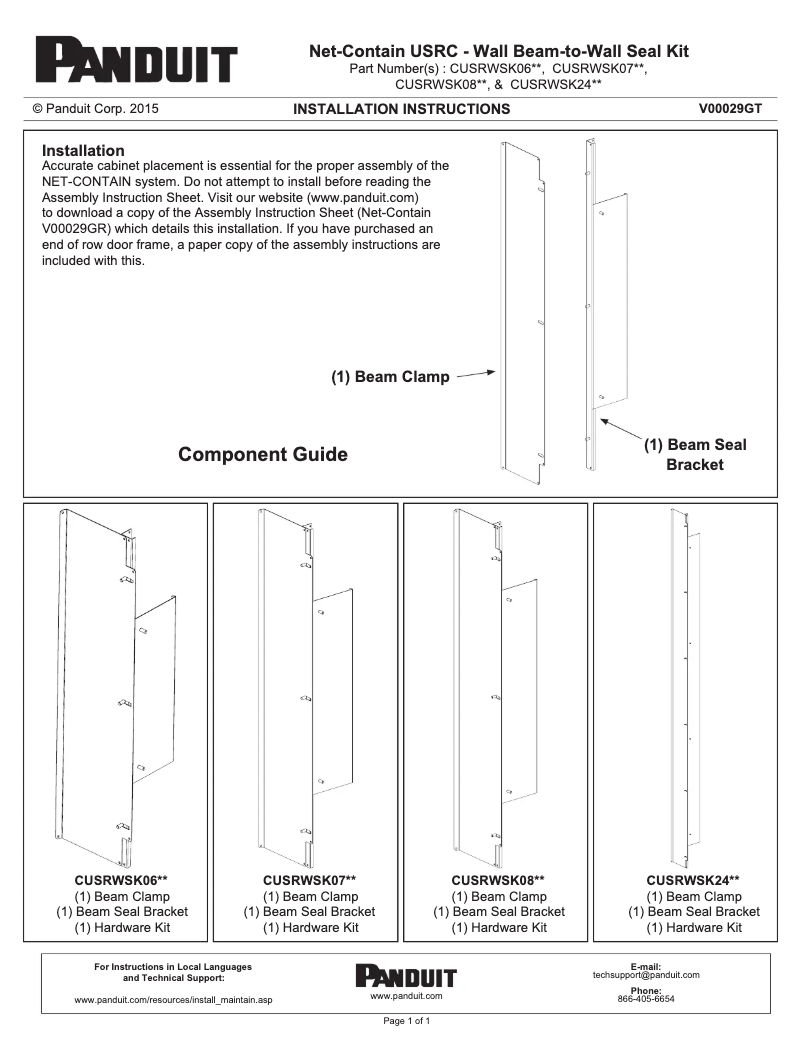 PANDUIT

Net-Contain USRC - Wall Beam-to-Wall Seal Kit
Part Number(s) : CUSRWSK06**, CUSRWSK07**, CUSRWSK08**, & CUSRWSK24**

© Panduit Corp. 2015
INSTALLATION INSTRUCTIONS
V00029GT

Installation
Accurate cabinet placement is essential for the proper assembly of the NET-CONTAIN system. Do not attempt to install before reading the Assembly Instruction Sheet. Visit our website (www.panduit.com) to download a copy of the Assembly Instruction Sheet (Net-Contain V00029GR) which details this installation. If you have purchased an end of row door frame, a paper copy of the assembly instructions are included with this.

(1) Beam Clamp

(1) Beam Seal Bracket

Component Guide

CUSRWSK06**
(1) Beam Clamp
(1) Beam Seal Bracket
(1) Hardware Kit

CUSRWSK07**
(1) Beam Clamp
(1) Beam Seal Bracket
(1) Hardware Kit

CUSRWSK08**
(1) Beam Clamp
(1) Beam Seal Bracket
(1) Hardware Kit

CUSRWSK24**
(1) Beam Clamp
(1) Beam Seal Bracket
(1) Hardware Kit

For Instructions in Local Languages and Technical Support:
www.panduit.com/resources/install_maintain.asp

PANDUIT
www.panduit.com

E-mail:
techsupport@panduit.com
Phone:
866-405-6654

Page 1 of 1