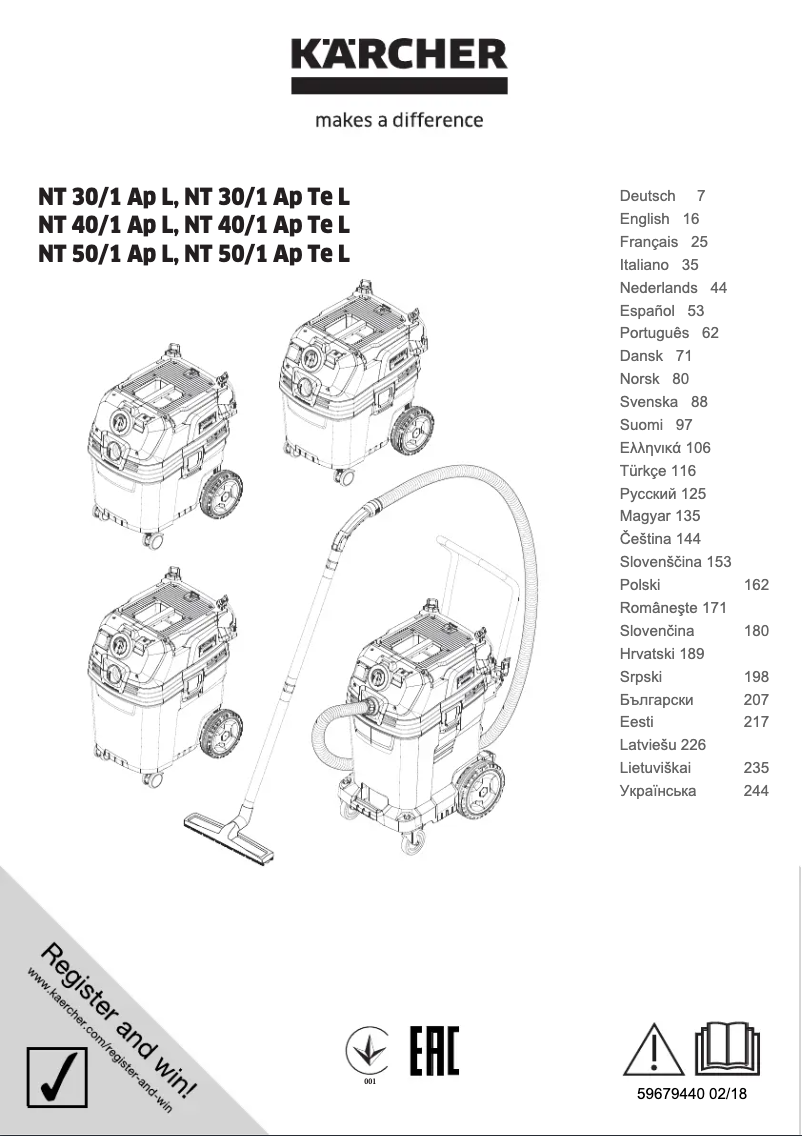 KÄRCHER

makes a difference

NT 30/1 Ap L, NT 30/1 Ap Te L
NT 40/1 Ap L, NT 40/1 Ap Te L
NT 50/1 Ap L, NT 50/1 Ap Te L

Deutsch 7
English 16
Français 25
Italiano 35
Nederlands 44
Español 53
Português 62
Dansk 71
Norsk 80
Svenska 88
Suomi 97
Ελληνικά 106
Türkçe 116
Русский 125
Magyar 135
Čeština 144
Slovenščina 153
Polski 162
Româneşte 171
Slovenčina 180
Hrvatski 189
Srpski 198
Български 207
Eesti 217
Latviešu 226
Lietuviškai 235
Українська 244

Register and win!
www.kaercher.com/register-and-win

001

EAC

59679440 02/18