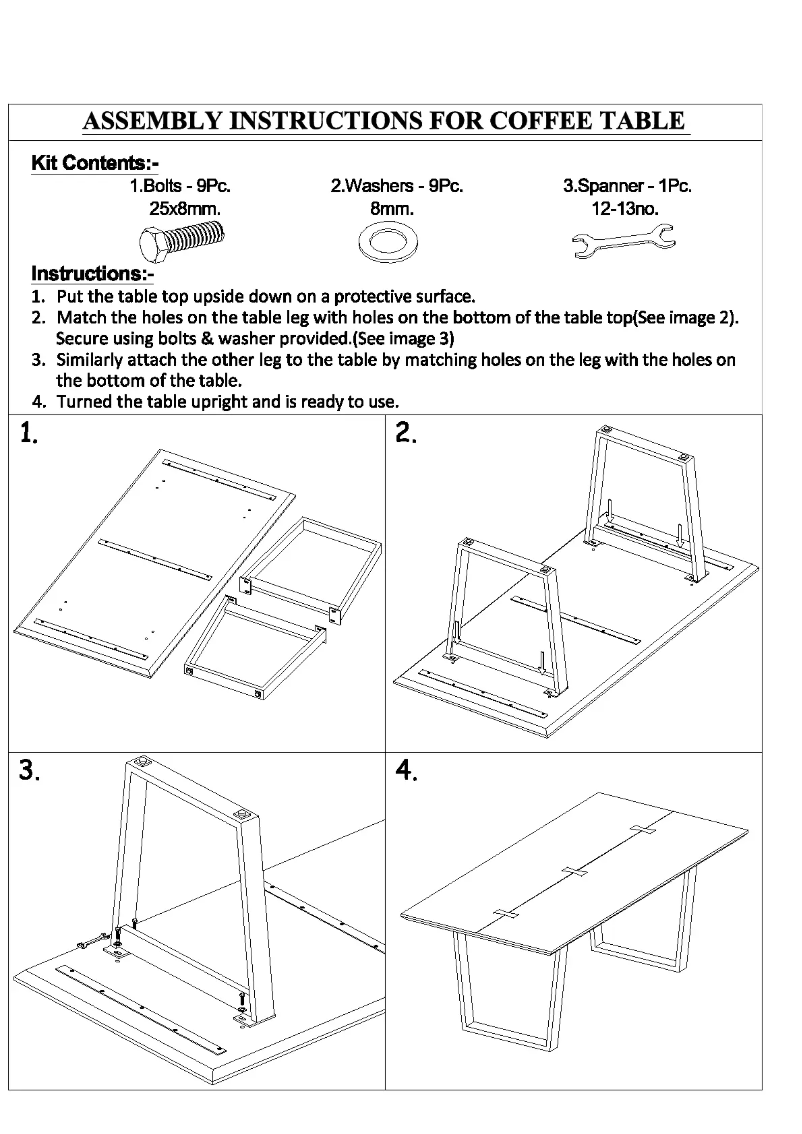 ASSEMBLY INSTRUCTIONS FOR COFFEE TABLE

Kit Contents:-

1.Bolts - 9Pc.
25x8mm.

2.Washers - 9Pc.
8mm.

3.Spanner - 1Pc.
12-13no.

Instructions:-

1. Put the table top upside down on a protective surface.
2. Match the holes on the table leg with holes on the bottom of the table top(See image 2). Secure using bolts & washer provided.(See image 3)
3. Similarly attach the other leg to the table by matching holes on the leg with the holes on the bottom of the table.
4. Turned the table upright and is ready to use.

1.

2.

3.

4.