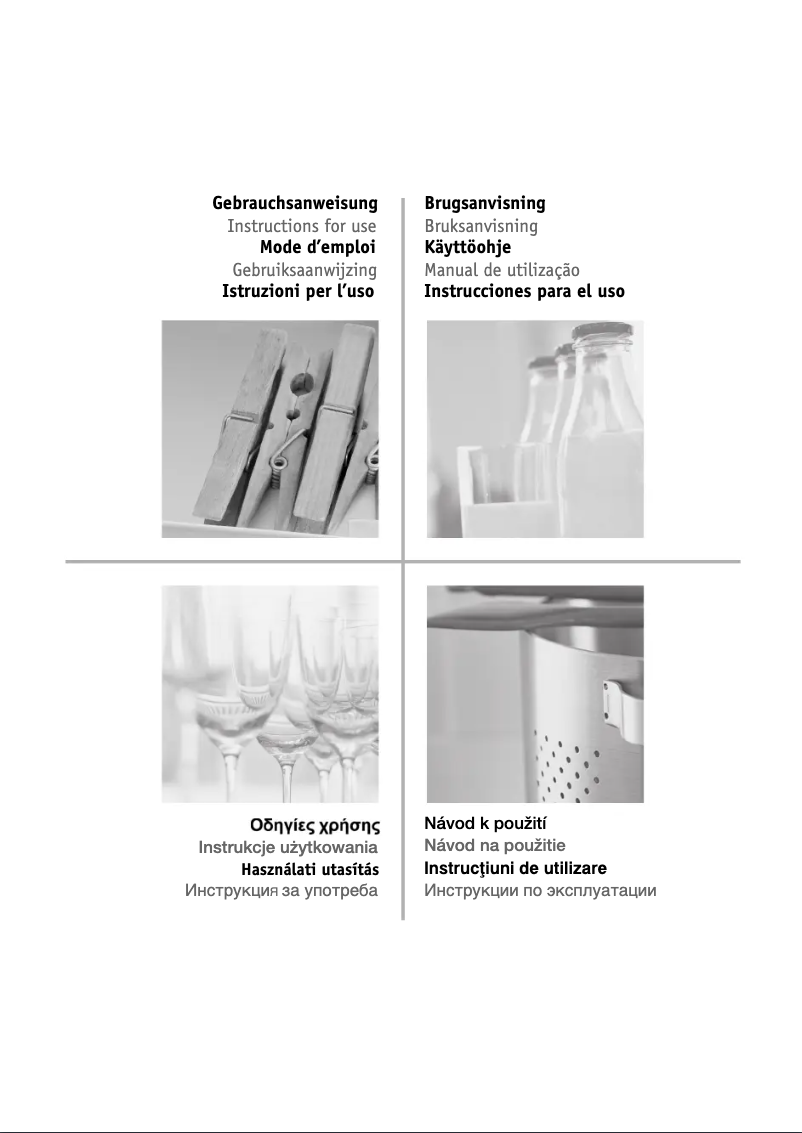 Gebrauchsanweisung
Instructions for use
Mode d'emploi
Gebruiksaanwijzing
Istruzioni per l'uso

Brugsanvisning
Bruksanvisning
Käyttöohje
Manual de utilização
Instrucciones para el uso

Οδηγίες χρήσης
Instrukcje użytkowania
Használati utasítás
Инструкция за употреба

Návod k použití
Návod na použitie
Instrucţiuni de utilizare
Инструкции по эксплуатации