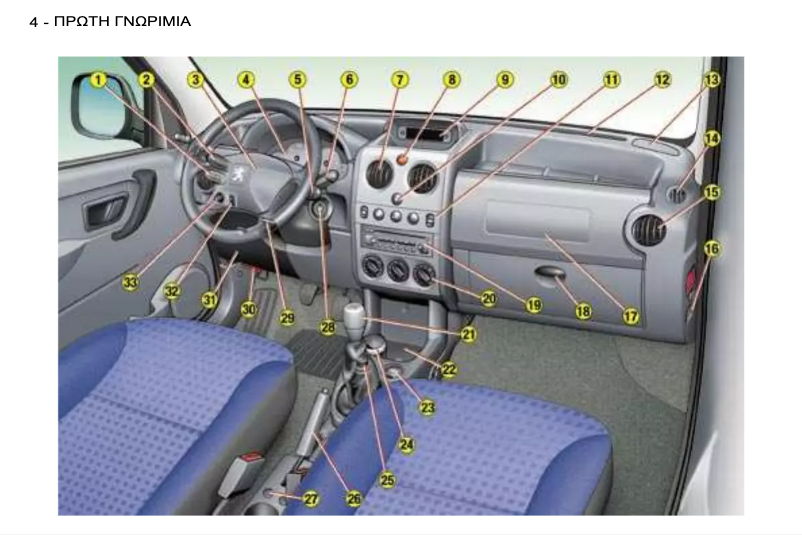 4 - ΠΡΩΤΗ ΓΝΩΡΙΜΙΑ

1
2
3
4
5
6
7
8
9
10
11
12
13
14
15
16
17
18
19
20
21
22
23
24
25
26
27
28
29
30
31
32
33