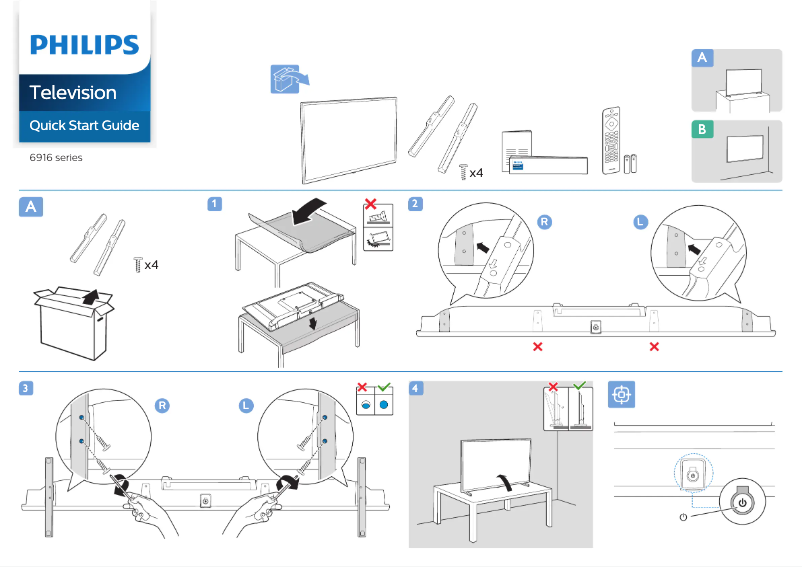 PHILIPS

Television

Quick Start Guide

6916 series

x4

A

B

A

x4

1

2

R

L

3

R

L

4