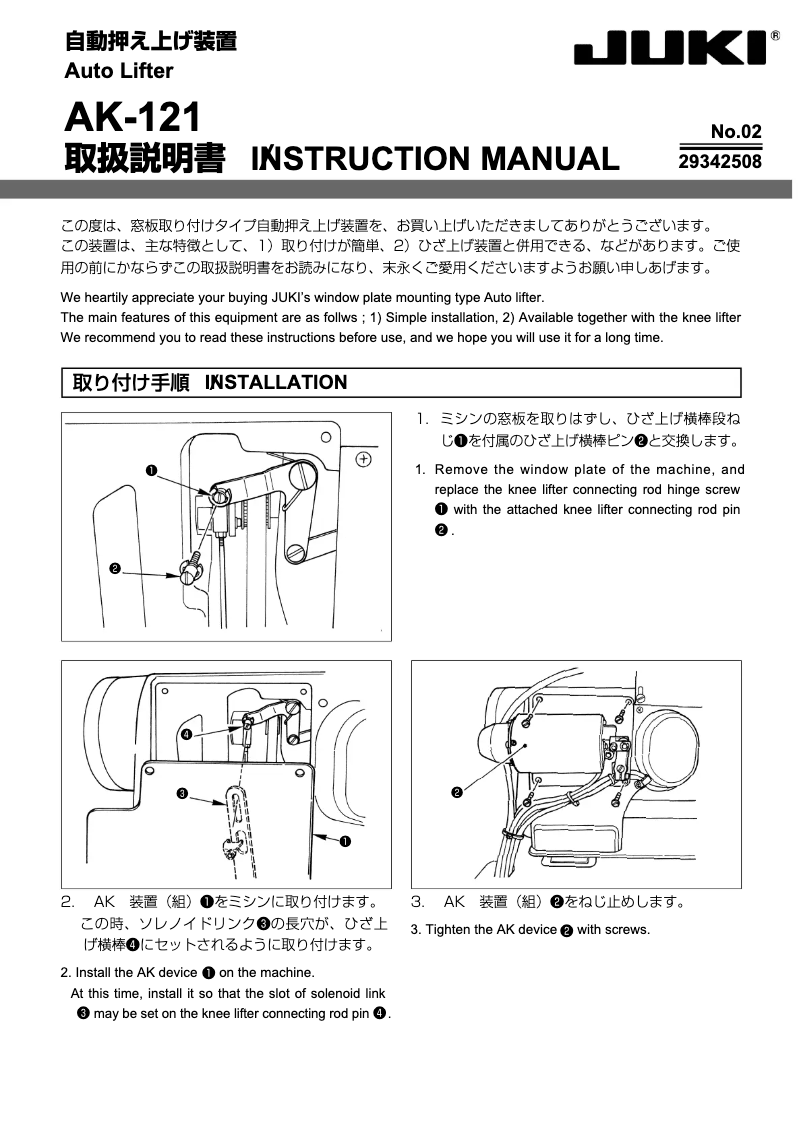 自動押え上げ装置
Auto Lifter

JUKI®

AK-121
取扱説明書 INSTRUCTION MANUAL

No.02
29342508

この度は、窓板取り付けタイプ自動押え上げ装置を、お買い上げいただきましてありがとうございます。
この装置は、主な特徴として、1）取り付けが簡単、2）ひざ上げ装置と併用できる、などがあります。ご使用の前にかならずこの取扱説明書をお読みになり、末永くご愛用くださいますようお願い申しあげます。

We heartily appreciate your buying JUKI's window plate mounting type Auto lifter.
The main features of this equipment are as follws ; 1) Simple installation, 2) Available together with the knee lifter
We recommend you to read these instructions before use, and we hope you will use it for a long time.

取り付け手順 INSTALLATION

❶
❷

1. ミシンの窓板を取りはずし、ひざ上げ横棒段ねじ❶を付属のひざ上げ横棒ピン❷と交換します。

1. Remove the window plate of the machine, and replace the knee lifter connecting rod hinge screw ❶ with the attached knee lifter connecting rod pin ❷.

❹
❸
❶

❷

2. AK 装置（組）❶をミシンに取り付けます。この時、ソレノイドリンク❸の長穴が、ひざ上げ横棒❹にセットされるように取り付けます。

2. Install the AK device ❶ on the machine.
At this time, install it so that the slot of solenoid link ❸ may be set on the knee lifter connecting rod pin ❹.

3. AK 装置（組）❷をねじ止めします。

3. Tighten the AK device ❷ with screws.