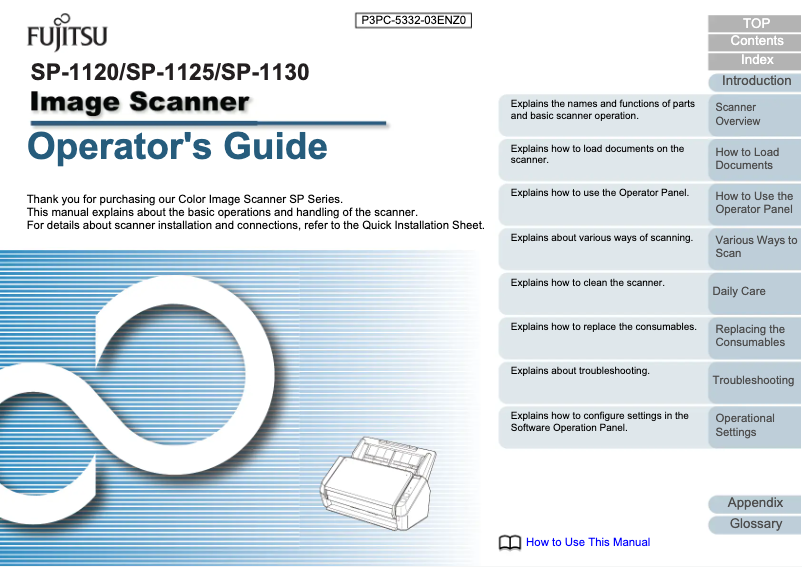 FUJITSU

P3PC-5332-03ENZ0

SP-1120/SP-1125/SP-1130

Image Scanner

Operator's Guide

Thank you for purchasing our Color Image Scanner SP Series.
This manual explains about the basic operations and handling of the scanner.
For details about scanner installation and connections, refer to the Quick Installation Sheet.

TOP

Contents

Index

Introduction

Explains the names and functions of parts and basic scanner operation.

Scanner Overview

Explains how to load documents on the scanner.

How to Load Documents

Explains how to use the Operator Panel.

How to Use the Operator Panel

Explains about various ways of scanning.

Various Ways to Scan

Explains how to clean the scanner.

Daily Care

Explains how to replace the consumables.

Replacing the Consumables

Explains about troubleshooting.

Troubleshooting

Explains how to configure settings in the Software Operation Panel.

Operational Settings

Appendix

Glossary

How to Use This Manual