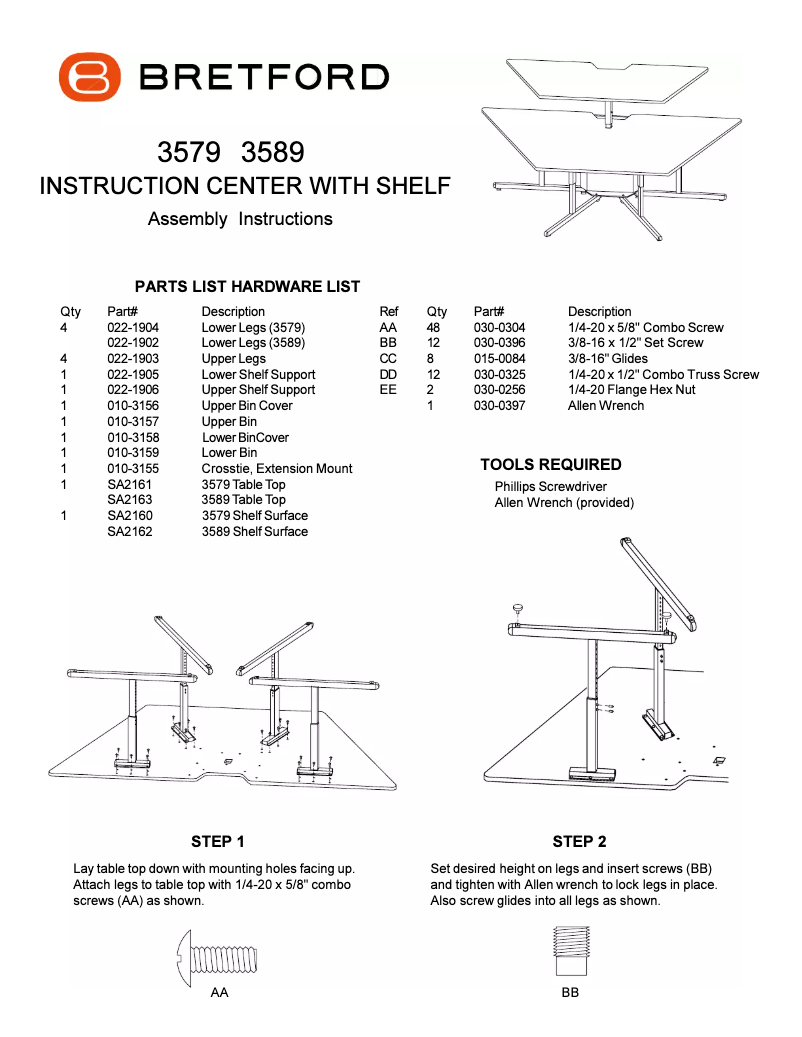 BRETFORD

3579 3589
INSTRUCTION CENTER WITH SHELF
Assembly Instructions

PARTS LIST HARDWARE LIST

| Qty | Part# | Description |
|---|---|---|
| 4 | 022-1904 | Lower Legs (3579) |
| | 022-1902 | Lower Legs (3589) |
| 4 | 022-1903 | Upper Legs |
| 1 | 022-1905 | Lower Shelf Support |
| 1 | 022-1906 | Upper Shelf Support |
| 1 | 010-3156 | Upper Bin Cover |
| 1 | 010-3157 | Upper Bin |
| 1 | 010-3158 | Lower BinCover |
| 1 | 010-3159 | Lower Bin |
| 1 | 010-3155 | Crosstie, Extension Mount |
| 1 | SA2161 | 3579 Table Top |
| | SA2163 | 3589 Table Top |
| 1 | SA2160 | 3579 Shelf Surface |
| | SA2162 | 3589 Shelf Surface |

| Ref | Qty | Part# | Description |
|---|---|---|---|
| AA | 48 | 030-0304 | 1/4-20 x 5/8" Combo Screw |
| BB | 12 | 030-0396 | 3/8-16 x 1/2" Set Screw |
| CC | 8 | 015-0084 | 3/8-16" Glides |
| DD | 12 | 030-0325 | 1/4-20 x 1/2" Combo Truss Screw |
| EE | 2 | 030-0256 | 1/4-20 Flange Hex Nut |
| | 1 | 030-0397 | Allen Wrench |

TOOLS REQUIRED
Phillips Screwdriver
Allen Wrench (provided)

STEP 1
Lay table top down with mounting holes facing up. Attach legs to table top with 1/4-20 x 5/8" combo screws (AA) as shown.

AA

STEP 2
Set desired height on legs and insert screws (BB) and tighten with Allen wrench to lock legs in place. Also screw glides into all legs as shown.

BB