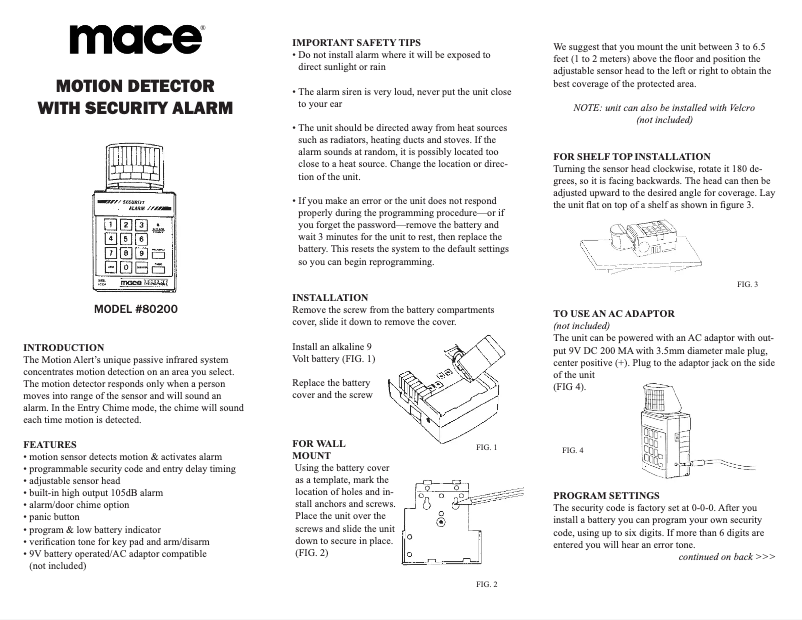 mace®

MOTION DETECTOR WITH SECURITY ALARM

SECURITY ALARM

1 2 3
4 5 6
7 8 9
0

mace

MODEL #80200

INTRODUCTION
The Motion Alert's unique passive infrared system concentrates motion detection on an area you select. The motion detector responds only when a person moves into range of the sensor and will sound an alarm. In the Entry Chime mode, the chime will sound each time motion is detected.

FEATURES
• motion sensor detects motion & activates alarm
• programmable security code and entry delay timing
• adjustable sensor head
• built-in high output 105dB alarm
• alarm/door chime option
• panic button
• program & low battery indicator
• verification tone for key pad and arm/disarm
• 9V battery operated/AC adaptor compatible (not included)

IMPORTANT SAFETY TIPS
• Do not install alarm where it will be exposed to direct sunlight or rain

• The alarm siren is very loud, never put the unit close to your ear

• The unit should be directed away from heat sources such as radiators, heating ducts and stoves. If the alarm sounds at random, it is possibly located too close to a heat source. Change the location or direction of the unit.

• If you make an error or the unit does not respond properly during the programming procedure—or if you forget the password—remove the battery and wait 3 minutes for the unit to rest, then replace the battery. This resets the system to the default settings so you can begin reprogramming.

INSTALLATION
Remove the screw from the battery compartments cover, slide it down to remove the cover.

Install an alkaline 9 Volt battery (FIG. 1)

Replace the battery cover and the screw

FIG. 1

FOR WALL MOUNT
Using the battery cover as a template, mark the location of holes and install anchors and screws. Place the unit over the screws and slide the unit down to secure in place. (FIG. 2)

FIG. 2

We suggest that you mount the unit between 3 to 6.5 feet (1 to 2 meters) above the floor and position the adjustable sensor head to the left or right to obtain the best coverage of the protected area.

NOTE: unit can also be installed with Velcro (not included)

FOR SHELF TOP INSTALLATION
Turning the sensor head clockwise, rotate it 180 degrees, so it is facing backwards. The head can then be adjusted upward to the desired angle for coverage. Lay the unit flat on top of a shelf as shown in figure 3.

FIG. 3

TO USE AN AC ADAPTOR
(not included)
The unit can be powered with an AC adaptor with output 9V DC 200 MA with 3.5mm diameter male plug, center positive (+). Plug to the adaptor jack on the side of the unit
(FIG 4).

FIG. 4

PROGRAM SETTINGS
The security code is factory set at 0-0-0. After you install a battery you can program your own security code, using up to six digits. If more than 6 digits are entered you will hear an error tone.

continued on back >>>