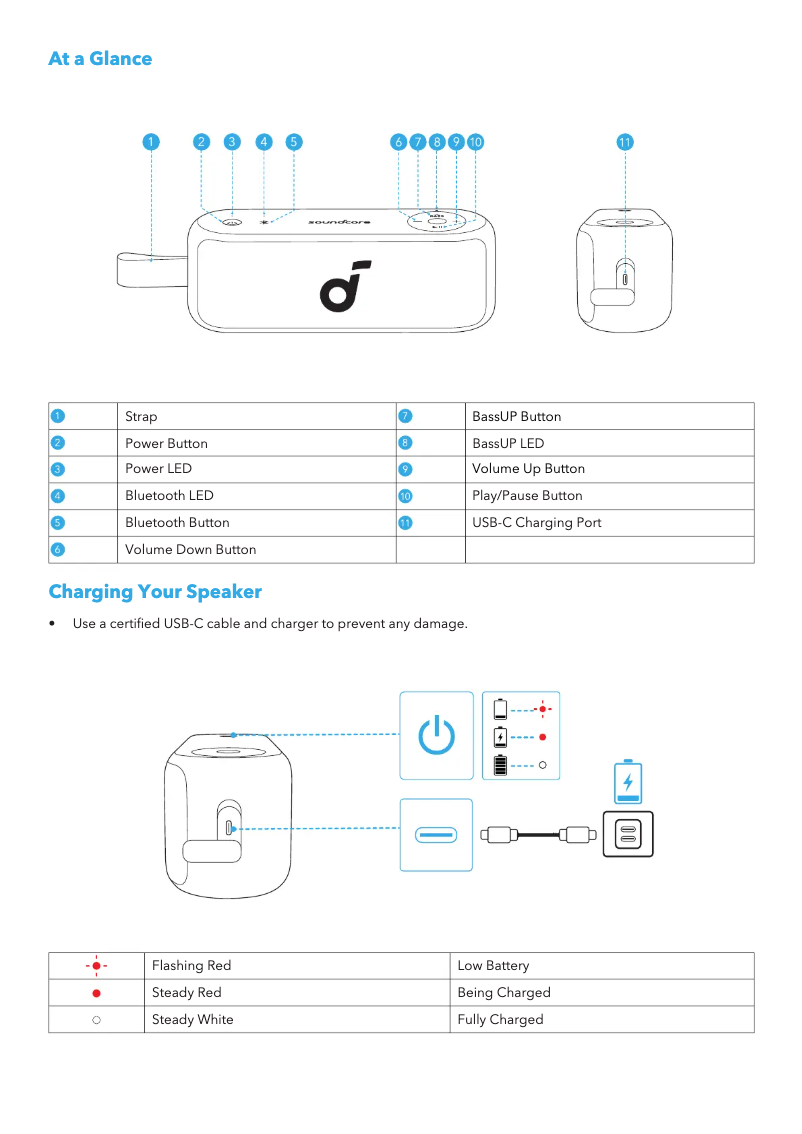 At a Glance

1 2 3 4 5 6 7 8 9 10 11

soundcore

| 1 | Strap | 7 | BassUP Button |
|---|---|---|---|
| 2 | Power Button | 8 | BassUP LED |
| 3 | Power LED | 9 | Volume Up Button |
| 4 | Bluetooth LED | 10 | Play/Pause Button |
| 5 | Bluetooth Button | 11 | USB-C Charging Port |
| 6 | Volume Down Button | | |

Charging Your Speaker

• Use a certified USB-C cable and charger to prevent any damage.

| | Flashing Red | Low Battery |
|---|---|---|
| | Steady Red | Being Charged |
| | Steady White | Fully Charged |