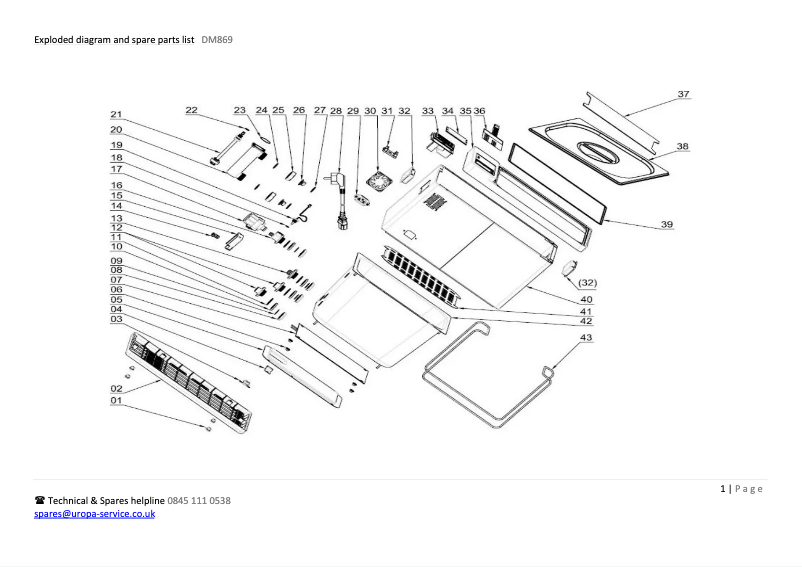 Exploded diagram and spare parts list DM869

21
20
19
18
17
16
15
14
13
12
11
10
09
08
07
06
05
04
03
02
01
22
23
24
25
26
27
28
29
30
31
32
33
34
35
36
37
38
39
(32)
40
41
42
43

1 | Page

☎ Technical & Spares helpline 0845 111 0538
spares@uropa-service.co.uk