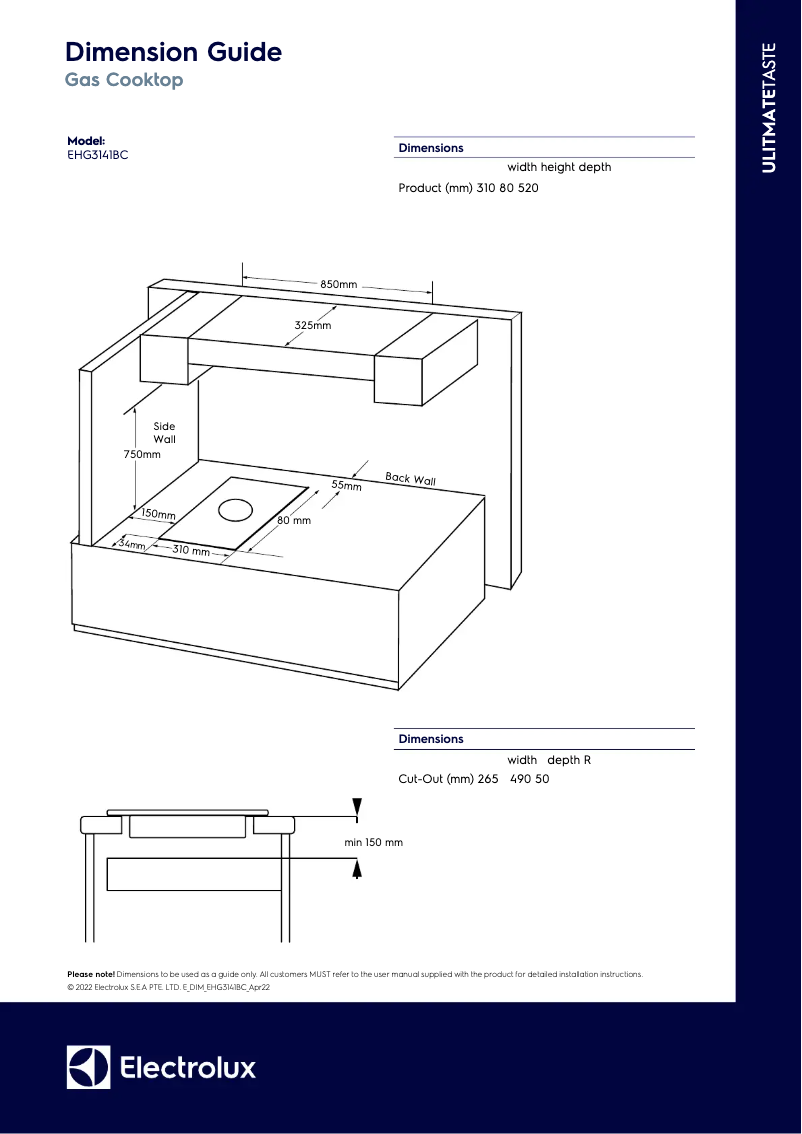 Dimension Guide
Gas Cooktop

ULTIMATETASTE

Model:
EHG3141BC

Dimensions

| | width | height | depth |
|---|---|---|---|
| Product (mm) | 310 | 80 | 520 |

850mm
325mm
Side Wall
750mm
Back Wall
55mm
150mm
80 mm
34mm
310 mm

Dimensions

| | width | depth | R |
|---|---|---|---|
| Cut-Out (mm) | 265 | 490 | 50 |

min 150 mm

Please note! Dimensions to be used as a guide only. All customers MUST refer to the user manual supplied with the product for detailed installation instructions.
© 2022 Electrolux S.E.A PTE. LTD. E_DIM_EHG3141BC_Apr22

Electrolux