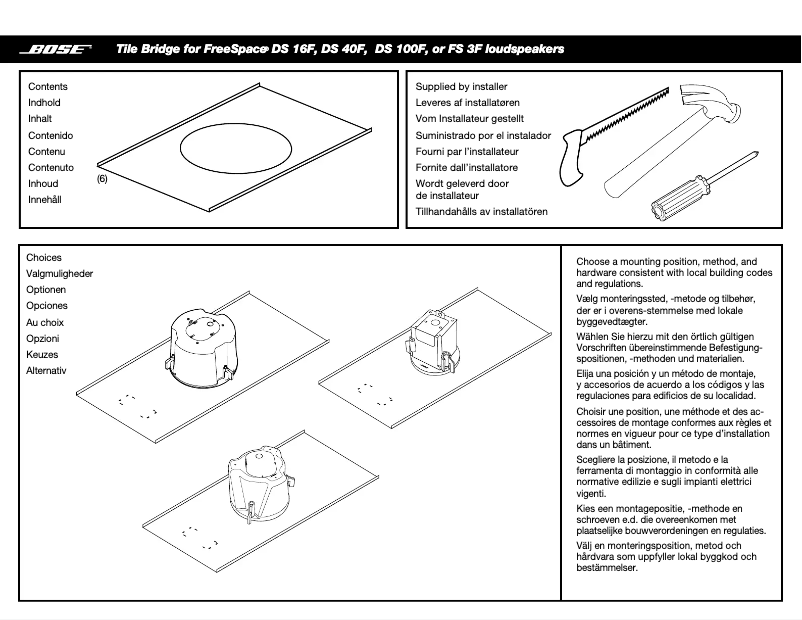 BOSE

Tile Bridge for FreeSpace® DS 16F, DS 40F, DS 100F, or FS 3F loudspeakers

Contents
Indhold
Inhalt
Contenido
Contenu
Contenuto
Inhoud
Innehåll

(6)

Supplied by installer
Leveres af installatøren
Vom Installateur gestellt
Suministrado por el instalador
Fourni par l'installateur
Fornite dall'installatore
Wordt geleverd door de installateur
Tillhandahålls av installatören

Choices
Valgmuligheder
Optionen
Opciones
Au choix
Opzioni
Keuzes
Alternativ

Choose a mounting position, method, and hardware consistent with local building codes and regulations.

Vælg monteringssted, -metode og tilbehør, der er i overens-stemmelse med lokale byggevedtægter.

Wählen Sie hierzu mit den örtlich gültigen Vorschriften übereinstimmende Befestigungspositionen, -methoden und materialien.

Elija una posición y un método de montaje, y accesorios de acuerdo a los códigos y las regulaciones para edificios de su localidad.

Choisir une position, une méthode et des accessoires de montage conformes aux règles et normes en vigueur pour ce type d'installation dans un bâtiment.

Scegliere la posizione, il metodo e la ferramenta di montaggio in conformità alle normative edilizie e sugli impianti elettrici vigenti.

Kies een montagepositie, -methode en schroeven e.d. die overeenkomen met plaatselijke bouwverordeningen en regulaties.

Välj en monteringsposition, metod och hårdvara som uppfyller lokal byggkod och bestämmelser.