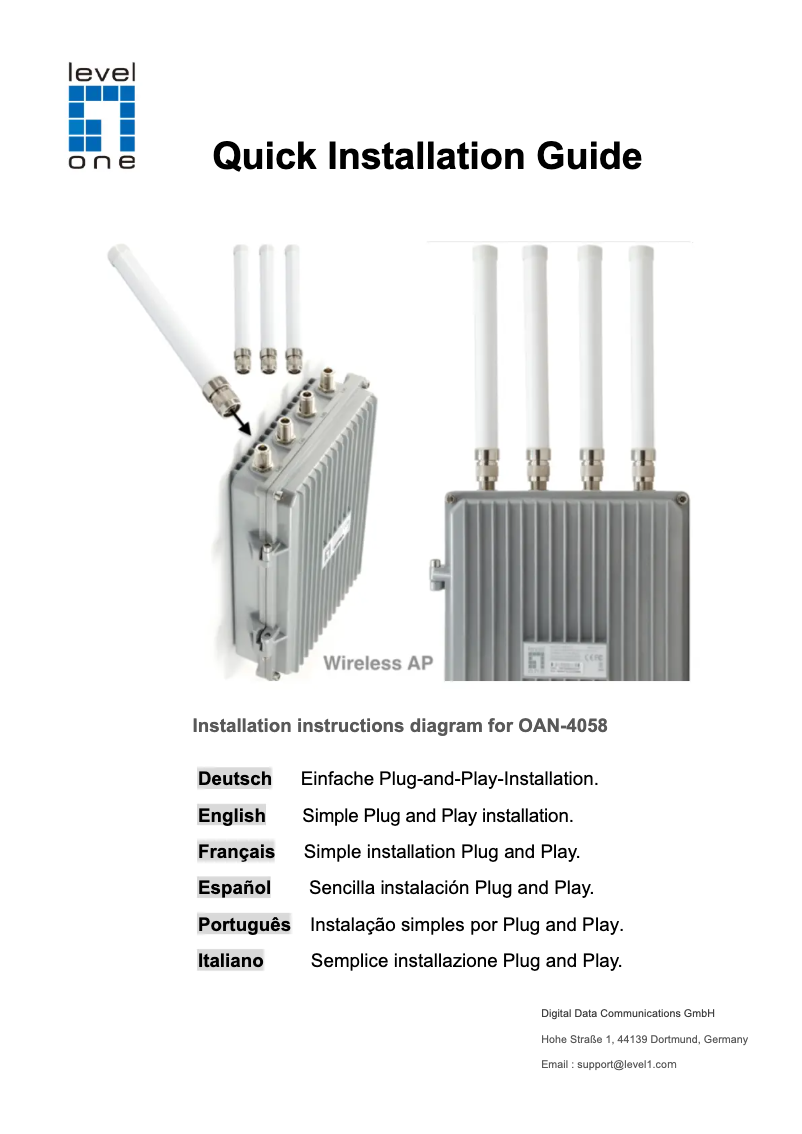 level one

Quick Installation Guide

Wireless AP

Installation instructions diagram for OAN-4058

Deutsch Einfache Plug-and-Play-Installation.

English Simple Plug and Play installation.

Français Simple installation Plug and Play.

Español Sencilla instalación Plug and Play.

Português Instalação simples por Plug and Play.

Italiano Semplice installazione Plug and Play.

Digital Data Communications GmbH

Hohe Straße 1, 44139 Dortmund, Germany

Email : support@level1.com