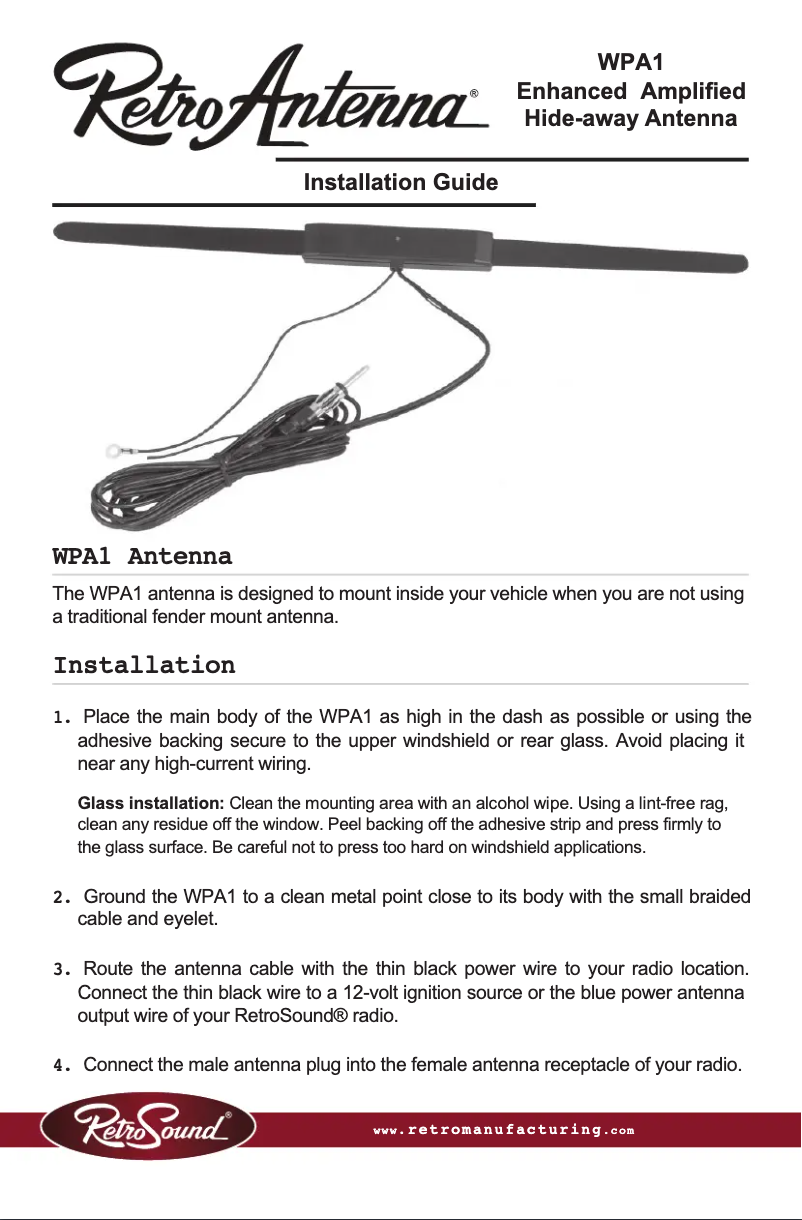 RetroAntenna®

WPA1
Enhanced Amplified
Hide-away Antenna

Installation Guide

WPA1 Antenna

The WPA1 antenna is designed to mount inside your vehicle when you are not using a traditional fender mount antenna.

Installation

1. Place the main body of the WPA1 as high in the dash as possible or using the adhesive backing secure to the upper windshield or rear glass. Avoid placing it near any high-current wiring.

Glass installation: Clean the mounting area with an alcohol wipe. Using a lint-free rag, clean any residue off the window. Peel backing off the adhesive strip and press firmly to the glass surface. Be careful not to press too hard on windshield applications.

2. Ground the WPA1 to a clean metal point close to its body with the small braided cable and eyelet.

3. Route the antenna cable with the thin black power wire to your radio location. Connect the thin black wire to a 12-volt ignition source or the blue power antenna output wire of your RetroSound® radio.

4. Connect the male antenna plug into the female antenna receptacle of your radio.

RetroSound®

www.retromanufacturing.com