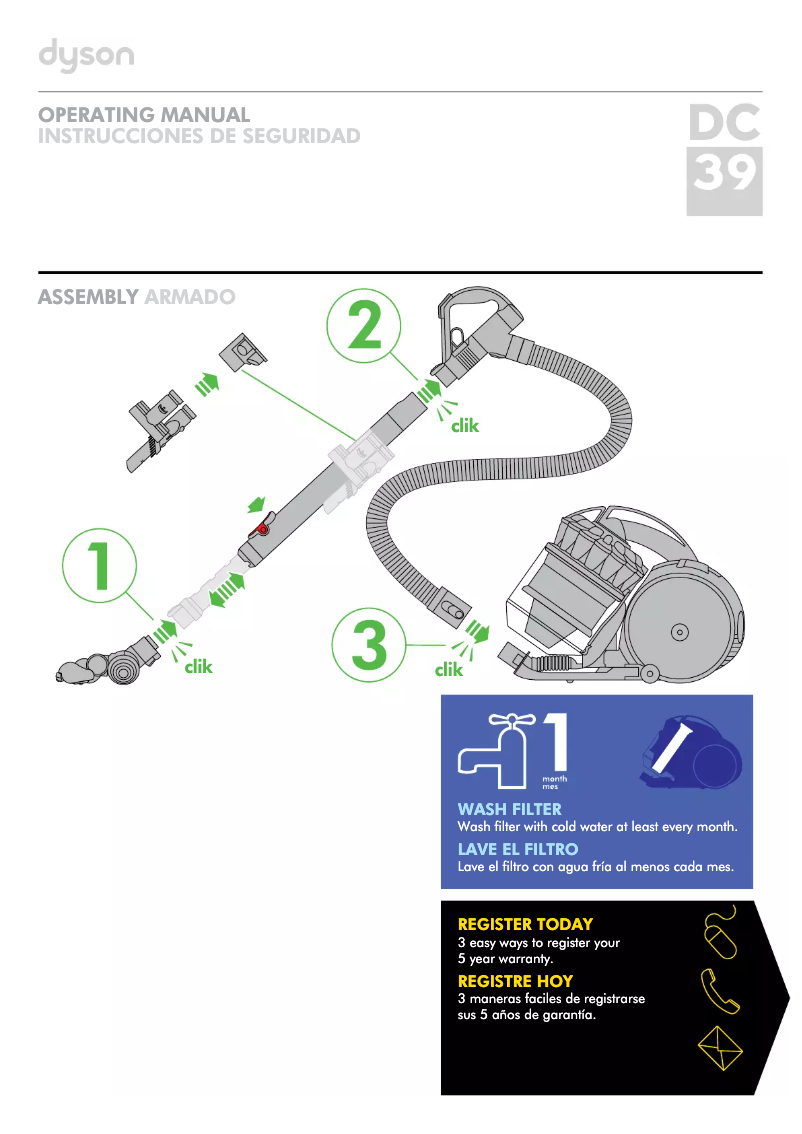 dyson

OPERATING MANUAL
INSTRUCCIONES DE SEGURIDAD

DC
39

ASSEMBLY ARMADO

2

clik

1

clik

3

clik

1
month
mes

WASH FILTER
Wash filter with cold water at least every month.

LAVE EL FILTRO
Lave el filtro con agua fría al menos cada mes.

REGISTER TODAY
3 easy ways to register your 5 year warranty.

REGISTRE HOY
3 maneras faciles de registrarse sus 5 años de garantía.