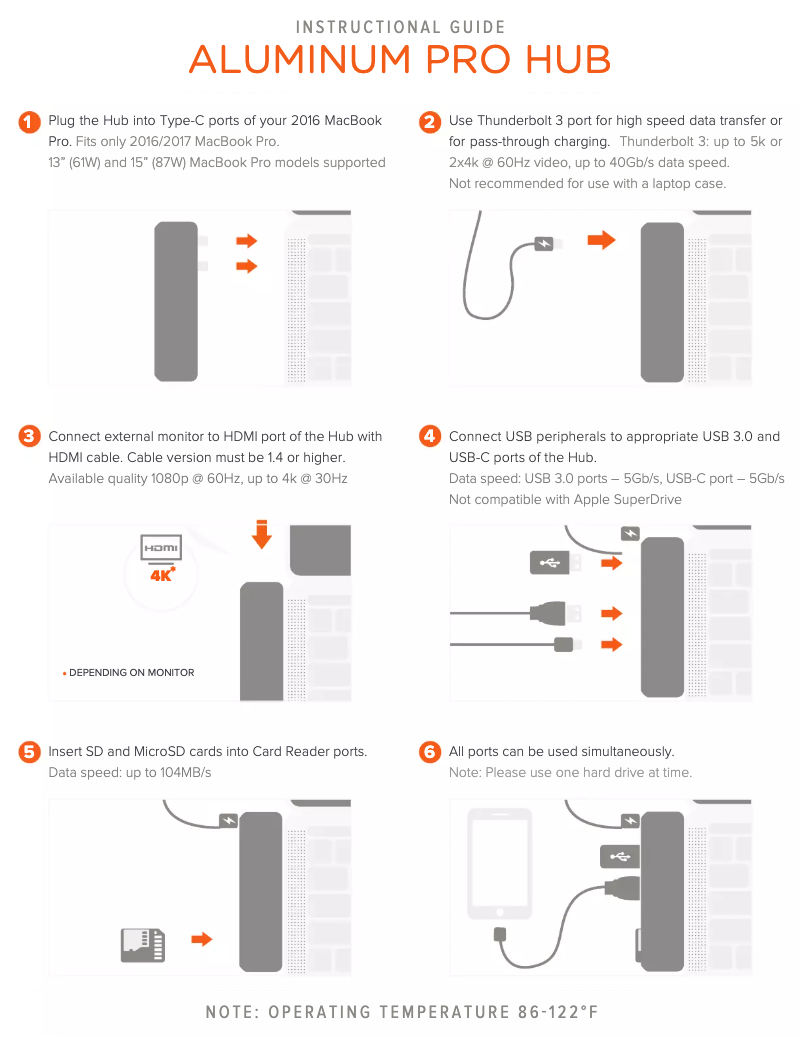 INSTRUCTIONAL GUIDE

ALUMINUM PRO HUB

1 Plug the Hub into Type-C ports of your 2016 MacBook Pro. Fits only 2016/2017 MacBook Pro. 13" (61W) and 15" (87W) MacBook Pro models supported

2 Use Thunderbolt 3 port for high speed data transfer or for pass-through charging. Thunderbolt 3: up to 5k or 2x4k @ 60Hz video, up to 40Gb/s data speed. Not recommended for use with a laptop case.

3 Connect external monitor to HDMI port of the Hub with HDMI cable. Cable version must be 1.4 or higher. Available quality 1080p @ 60Hz, up to 4k @ 30Hz

HDMI

4K•

• DEPENDING ON MONITOR

4 Connect USB peripherals to appropriate USB 3.0 and USB-C ports of the Hub. Data speed: USB 3.0 ports – 5Gb/s, USB-C port – 5Gb/s Not compatible with Apple SuperDrive

5 Insert SD and MicroSD cards into Card Reader ports. Data speed: up to 104MB/s

6 All ports can be used simultaneously. Note: Please use one hard drive at time.

NOTE: OPERATING TEMPERATURE 86-122°F