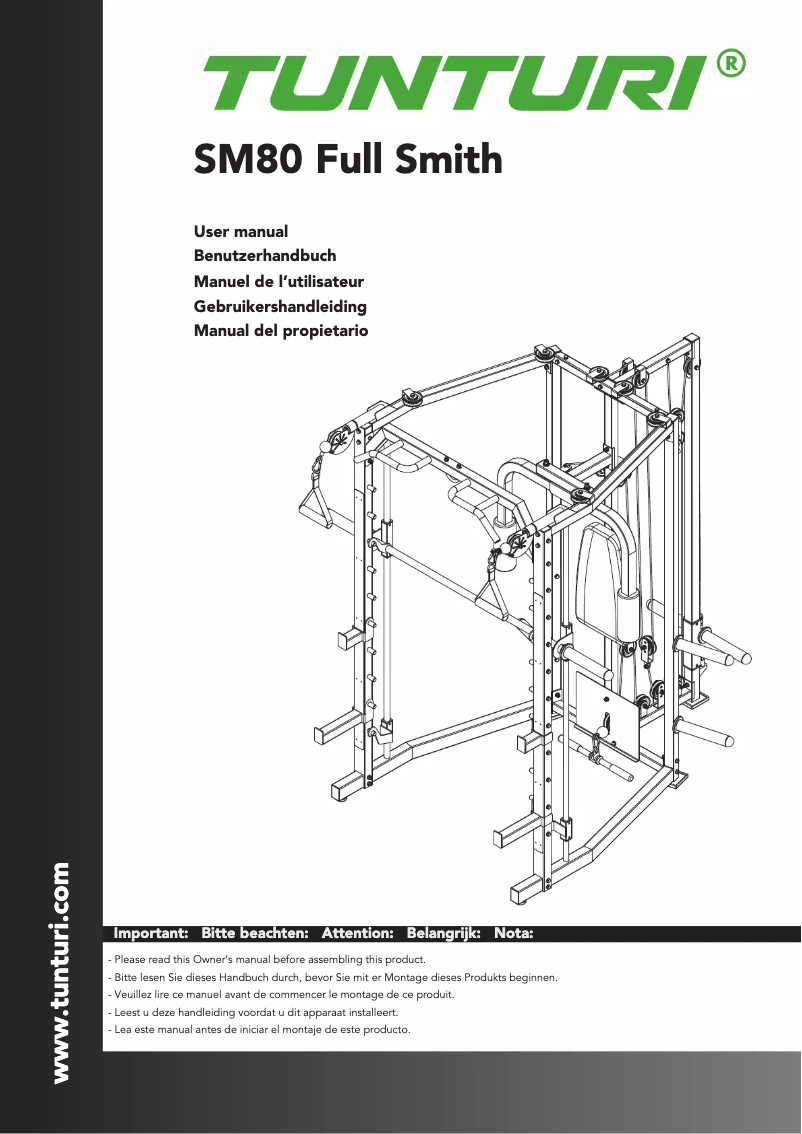 TUNTURI®

SM80 Full Smith

User manual
Benutzerhandbuch
Manuel de l'utilisateur
Gebruikershandleiding
Manual del propietario

www.tunturi.com

Important: Bitte beachten: Attention: Belangrijk: Nota:

- Please read this Owner's manual before assembling this product.
- Bitte lesen Sie dieses Handbuch durch, bevor Sie mit er Montage dieses Produkts beginnen.
- Veuillez lire ce manuel avant de commencer le montage de ce produit.
- Leest u deze handleiding voordat u dit apparaat installeert.
- Lea este manual antes de iniciar el montaje de este producto.