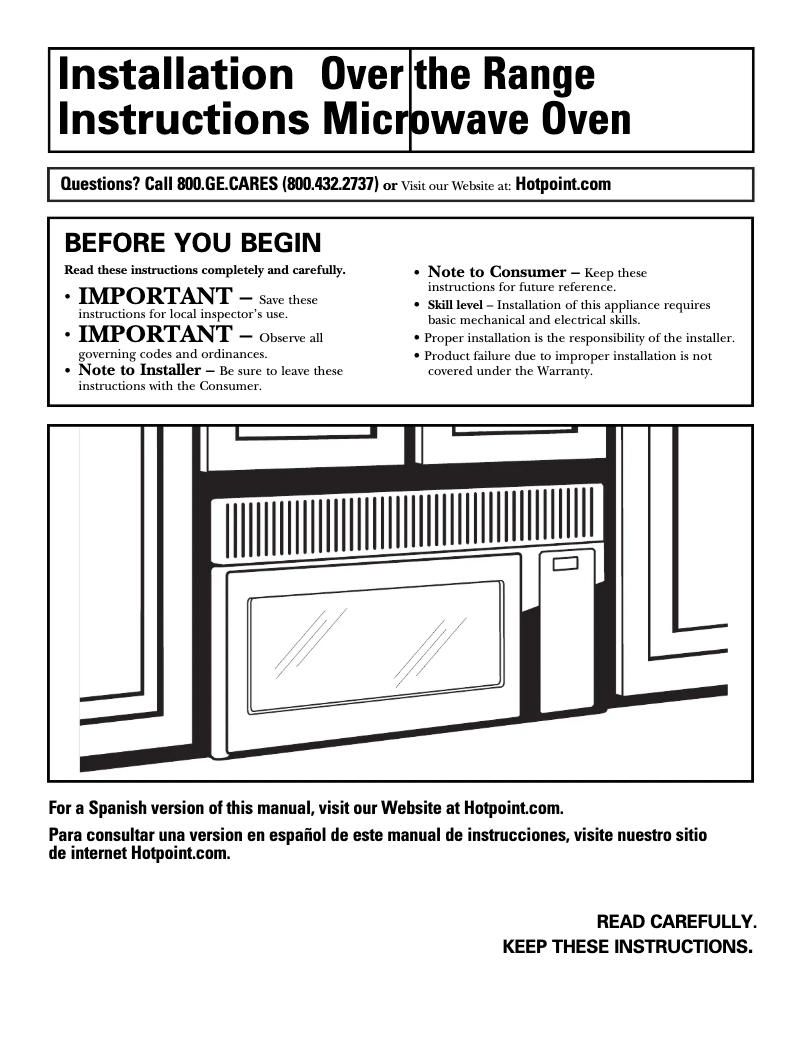 Installation Instructions

Over the Range Microwave Oven

Questions? Call 800.GE.CARES (800.432.2737) or Visit our Website at: Hotpoint.com

BEFORE YOU BEGIN

Read these instructions completely and carefully.

• IMPORTANT – Save these instructions for local inspector's use.
• IMPORTANT – Observe all governing codes and ordinances.
• Note to Installer – Be sure to leave these instructions with the Consumer.

• Note to Consumer – Keep these instructions for future reference.
• Skill level – Installation of this appliance requires basic mechanical and electrical skills.
• Proper installation is the responsibility of the installer.
• Product failure due to improper installation is not covered under the Warranty.

For a Spanish version of this manual, visit our Website at Hotpoint.com.
Para consultar una version en español de este manual de instrucciones, visite nuestro sitio de internet Hotpoint.com.

READ CAREFULLY.
KEEP THESE INSTRUCTIONS.