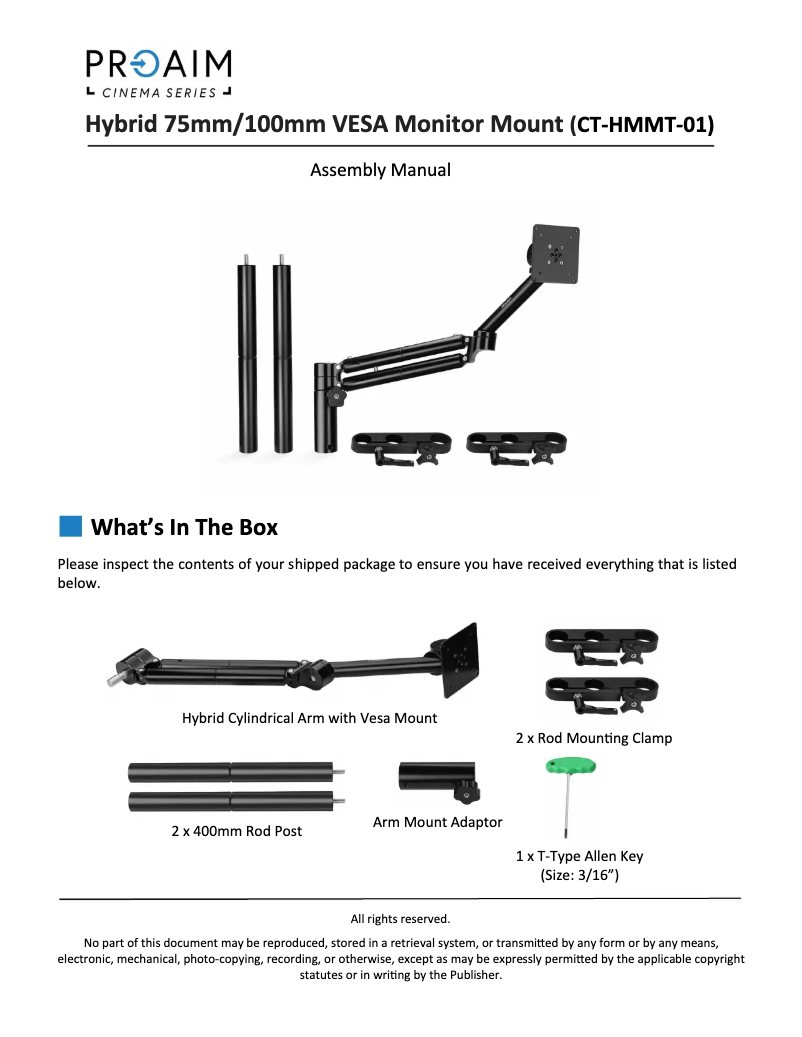 PROAIM
CINEMA SERIES

Hybrid 75mm/100mm VESA Monitor Mount (CT-HMMT-01)

Assembly Manual

What's In The Box

Please inspect the contents of your shipped package to ensure you have received everything that is listed below.

Hybrid Cylindrical Arm with Vesa Mount

2 x Rod Mounting Clamp

2 x 400mm Rod Post

Arm Mount Adaptor

1 x T-Type Allen Key
(Size: 3/16")

All rights reserved.

No part of this document may be reproduced, stored in a retrieval system, or transmitted by any form or by any means, electronic, mechanical, photo-copying, recording, or otherwise, except as may be expressly permitted by the applicable copyright statutes or in writing by the Publisher.