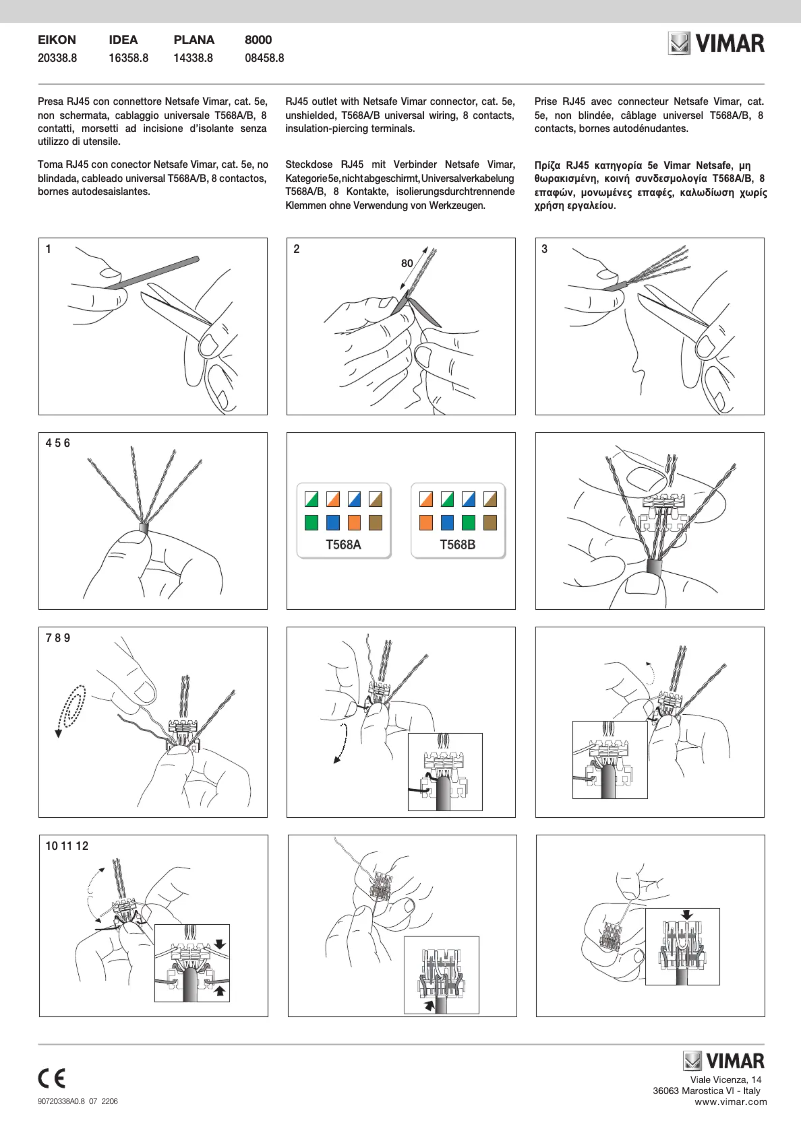 | EIKON | IDEA | PLANA | 8000 |
|---|---|---|---|
| 20338.8 | 16358.8 | 14338.8 | 08458.8 |

VIMAR

Presa RJ45 con connettore Netsafe Vimar, cat. 5e, non schermata, cablaggio universale T568A/B, 8 contatti, morsetti ad incisione d'isolante senza utilizzo di utensile.

Toma RJ45 con conector Netsafe Vimar, cat. 5e, no blindada, cableado universal T568A/B, 8 contactos, bornes autodesaislantes.

RJ45 outlet with Netsafe Vimar connector, cat. 5e, unshielded, T568A/B universal wiring, 8 contacts, insulation-piercing terminals.

Steckdose RJ45 mit Verbinder Netsafe Vimar, Kategorie 5e, nicht abgeschirmt, Universalverkabelung T568A/B, 8 Kontakte, isolierungsdurchtrennende Klemmen ohne Verwendung von Werkzeugen.

Prise RJ45 avec connecteur Netsafe Vimar, cat. 5e, non blindée, câblage universel T568A/B, 8 contacts, bornes autodénudantes.

Πρίζα RJ45 κατηγορία 5e Vimar Netsafe, μη θωρακισμένη, κοινή συνδεσμολογία T568A/B, 8 επαφών, μονωμένες επαφές, καλωδίωση χωρίς χρήση εργαλείου.

1

2

80

3

4 5 6

T568A

T568B

7 8 9

10 11 12

CE

90720338A0.8 07 2206

VIMAR
Viale Vicenza, 14
36063 Marostica VI - Italy
www.vimar.com