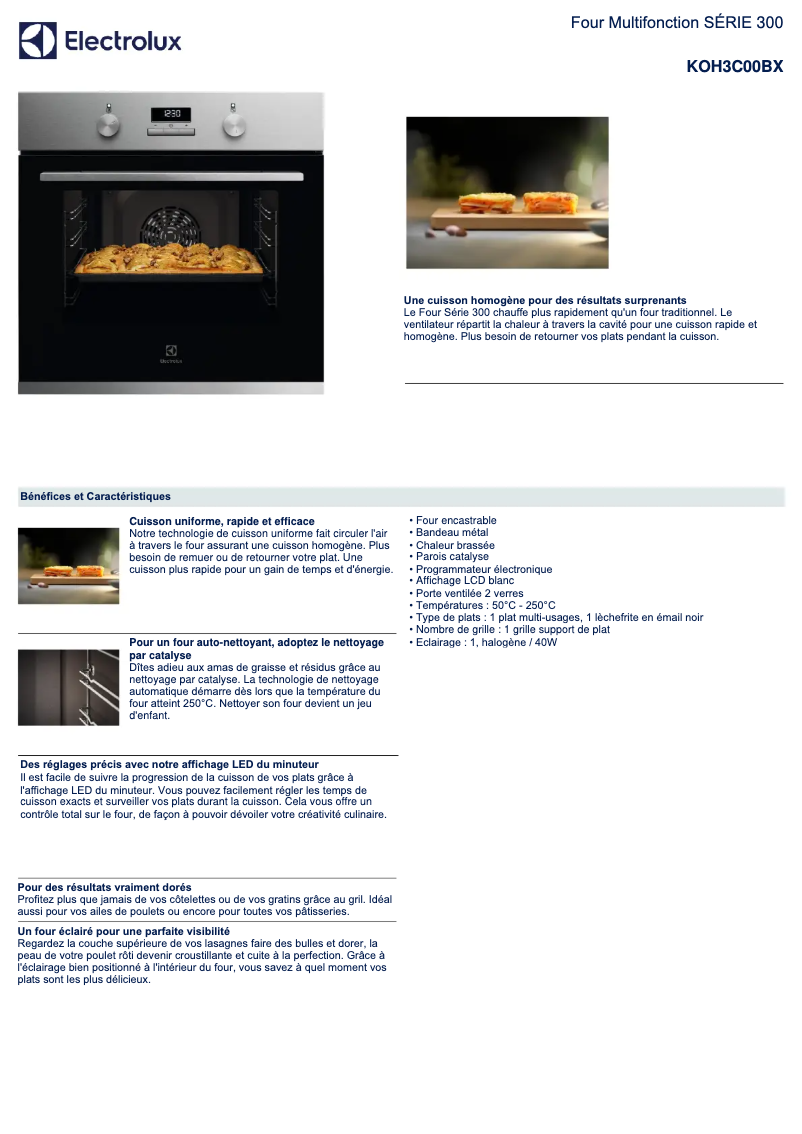 Electrolux

Four Multifonction SÉRIE 300

KOH3C00BX

12:30

Electrolux

Une cuisson homogène pour des résultats surprenants
Le Four Série 300 chauffe plus rapidement qu'un four traditionnel. Le ventilateur répartit la chaleur à travers la cavité pour une cuisson rapide et homogène. Plus besoin de retourner vos plats pendant la cuisson.

Bénéfices et Caractéristiques

Cuisson uniforme, rapide et efficace
Notre technologie de cuisson uniforme fait circuler l'air à travers le four assurant une cuisson homogène. Plus besoin de remuer ou de retourner votre plat. Une cuisson plus rapide pour un gain de temps et d'énergie.

Pour un four auto-nettoyant, adoptez le nettoyage par catalyse
Dîtes adieu aux amas de graisse et résidus grâce au nettoyage par catalyse. La technologie de nettoyage automatique démarre dès lors que la température du four atteint 250°C. Nettoyer son four devient un jeu d'enfant.

Des réglages précis avec notre affichage LED du minuteur
Il est facile de suivre la progression de la cuisson de vos plats grâce à l'affichage LED du minuteur. Vous pouvez facilement régler les temps de cuisson exacts et surveiller vos plats durant la cuisson. Cela vous offre un contrôle total sur le four, de façon à pouvoir dévoiler votre créativité culinaire.

Pour des résultats vraiment dorés
Profitez plus que jamais de vos côtelettes ou de vos gratins grâce au gril. Idéal aussi pour vos ailes de poulets ou encore pour toutes vos pâtisseries.

Un four éclairé pour une parfaite visibilité
Regardez la couche supérieure de vos lasagnes faire des bulles et dorer, la peau de votre poulet rôti devenir croustillante et cuite à la perfection. Grâce à l'éclairage bien positionné à l'intérieur du four, vous savez à quel moment vos plats sont les plus délicieux.

• Four encastrable
• Bandeau métal
• Chaleur brassée
• Parois catalyse
• Programmateur électronique
• Affichage LCD blanc
• Porte ventilée 2 verres
• Températures : 50°C - 250°C
• Type de plats : 1 plat multi-usages, 1 lèchefrite en émail noir
• Nombre de grille : 1 grille support de plat
• Eclairage : 1, halogène / 40W