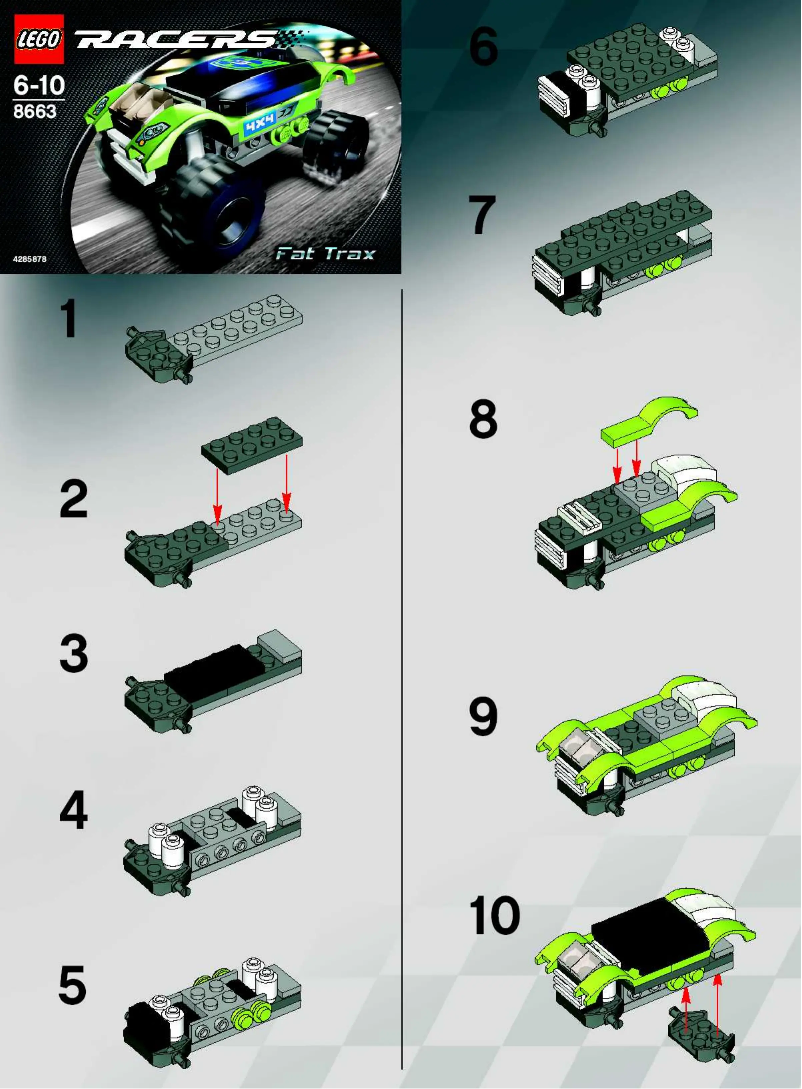 LEGO RACERS
6-10
8663
4X4
4285878
Fat Trax

1

2

3

4

5

6

7

8

9

10