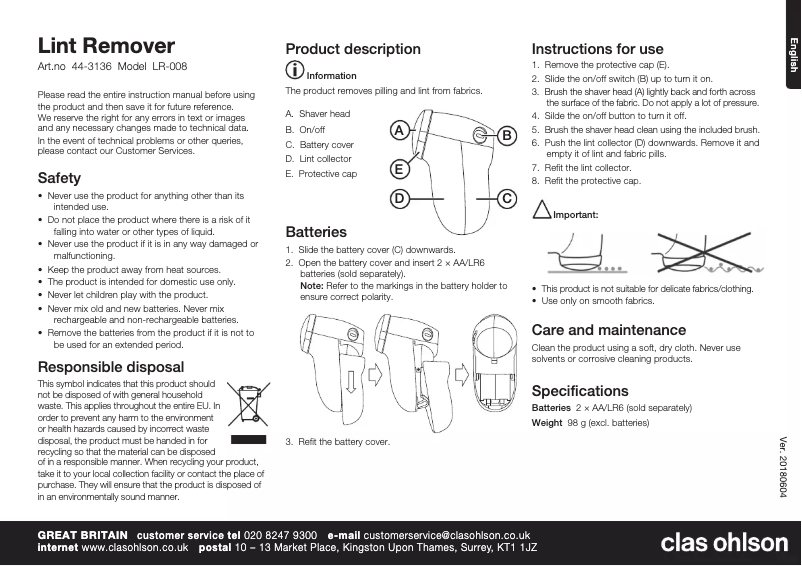 Lint Remover

Art.no 44-3136 Model LR-008

Please read the entire instruction manual before using the product and then save it for future reference. We reserve the right for any errors in text or images and any necessary changes made to technical data. In the event of technical problems or other queries, please contact our Customer Services.

Safety

• Never use the product for anything other than its intended use.
• Do not place the product where there is a risk of it falling into water or other types of liquid.
• Never use the product if it is in any way damaged or malfunctioning.
• Keep the product away from heat sources.
• The product is intended for domestic use only.
• Never let children play with the product.
• Never mix old and new batteries. Never mix rechargeable and non-rechargeable batteries.
• Remove the batteries from the product if it is not to be used for an extended period.

Responsible disposal

This symbol indicates that this product should not be disposed of with general household waste. This applies throughout the entire EU. In order to prevent any harm to the environment or health hazards caused by incorrect waste disposal, the product must be handed in for recycling so that the material can be disposed of in a responsible manner. When recycling your product, take it to your local collection facility or contact the place of purchase. They will ensure that the product is disposed of in an environmentally sound manner.

Product description

Information

The product removes pilling and lint from fabrics.

A. Shaver head
B. On/off
C. Battery cover
D. Lint collector
E. Protective cap

A B E D C

Batteries

1. Slide the battery cover (C) downwards.
2. Open the battery cover and insert 2 × AA/LR6 batteries (sold separately).
Note: Refer to the markings in the battery holder to ensure correct polarity.

3. Refit the battery cover.

Instructions for use

1. Remove the protective cap (E).
2. Slide the on/off switch (B) up to turn it on.
3. Brush the shaver head (A) lightly back and forth across the surface of the fabric. Do not apply a lot of pressure.
4. Slide the on/off button to turn it off.
5. Brush the shaver head clean using the included brush.
6. Push the lint collector (D) downwards. Remove it and empty it of lint and fabric pills.
7. Refit the lint collector.
8. Refit the protective cap.

Important:

• This product is not suitable for delicate fabrics/clothing.
• Use only on smooth fabrics.

Care and maintenance

Clean the product using a soft, dry cloth. Never use solvents or corrosive cleaning products.

Specifications

Batteries 2 × AA/LR6 (sold separately)
Weight 98 g (excl. batteries)

English

Ver. 20180604

GREAT BRITAIN customer service tel 020 8247 9300 e-mail customerservice@clasohlson.co.uk
internet www.clasohlson.co.uk postal 10 – 13 Market Place, Kingston Upon Thames, Surrey, KT1 1JZ

clas ohlson