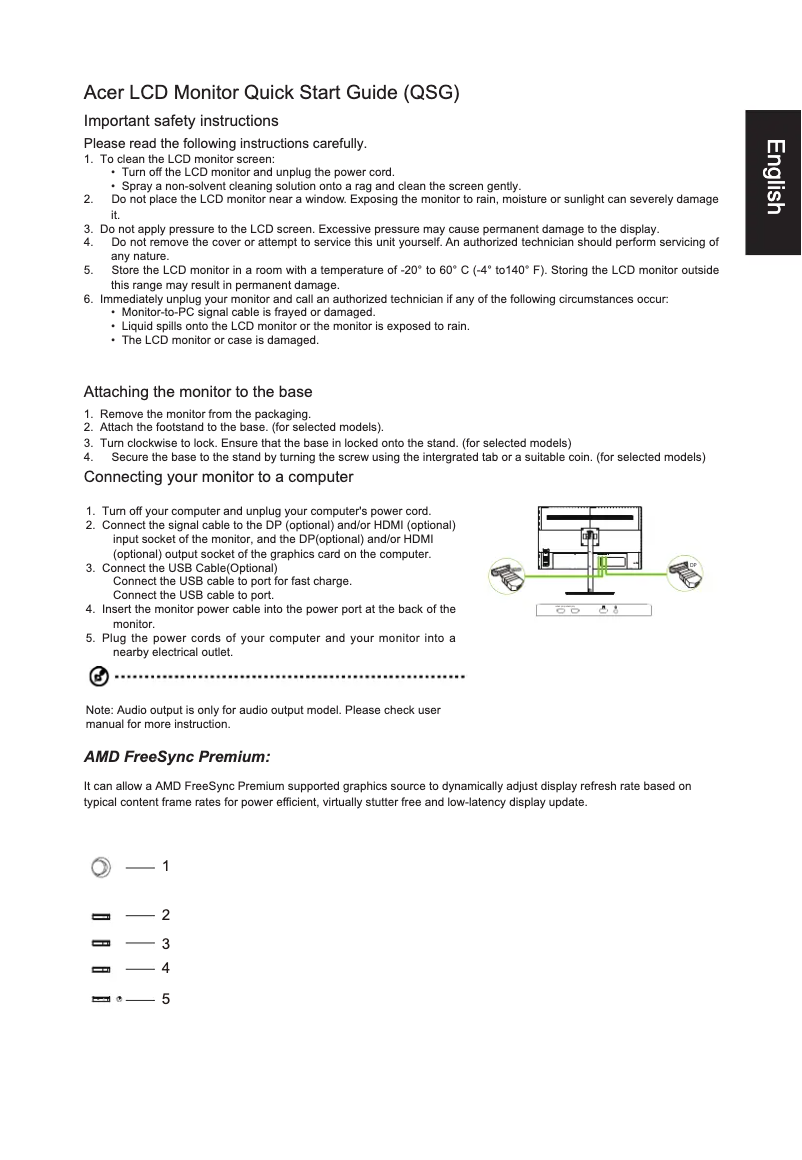 Acer LCD Monitor Quick Start Guide (QSG)

English

Important safety instructions

Please read the following instructions carefully.

1. To clean the LCD monitor screen:
• Turn off the LCD monitor and unplug the power cord.
• Spray a non-solvent cleaning solution onto a rag and clean the screen gently.
2. Do not place the LCD monitor near a window. Exposing the monitor to rain, moisture or sunlight can severely damage it.
3. Do not apply pressure to the LCD screen. Excessive pressure may cause permanent damage to the display.
4. Do not remove the cover or attempt to service this unit yourself. An authorized technician should perform servicing of any nature.
5. Store the LCD monitor in a room with a temperature of -20° to 60° C (-4° to140° F). Storing the LCD monitor outside this range may result in permanent damage.
6. Immediately unplug your monitor and call an authorized technician if any of the following circumstances occur:
• Monitor-to-PC signal cable is frayed or damaged.
• Liquid spills onto the LCD monitor or the monitor is exposed to rain.
• The LCD monitor or case is damaged.

Attaching the monitor to the base

1. Remove the monitor from the packaging.
2. Attach the footstand to the base. (for selected models).
3. Turn clockwise to lock. Ensure that the base in locked onto the stand. (for selected models)
4. Secure the base to the stand by turning the screw using the intergrated tab or a suitable coin. (for selected models)

Connecting your monitor to a computer

1. Turn off your computer and unplug your computer's power cord.
2. Connect the signal cable to the DP (optional) and/or HDMI (optional) input socket of the monitor, and the DP(optional) and/or HDMI (optional) output socket of the graphics card on the computer.
3. Connect the USB Cable(Optional)
Connect the USB cable to port for fast charge.
Connect the USB cable to port.
4. Insert the monitor power cable into the power port at the back of the monitor.
5. Plug the power cords of your computer and your monitor into a nearby electrical outlet.

DP

Note: Audio output is only for audio output model. Please check user manual for more instruction.

AMD FreeSync Premium:

It can allow a AMD FreeSync Premium supported graphics source to dynamically adjust display refresh rate based on typical content frame rates for power efficient, virtually stutter free and low-latency display update.

1

2

3

4

5