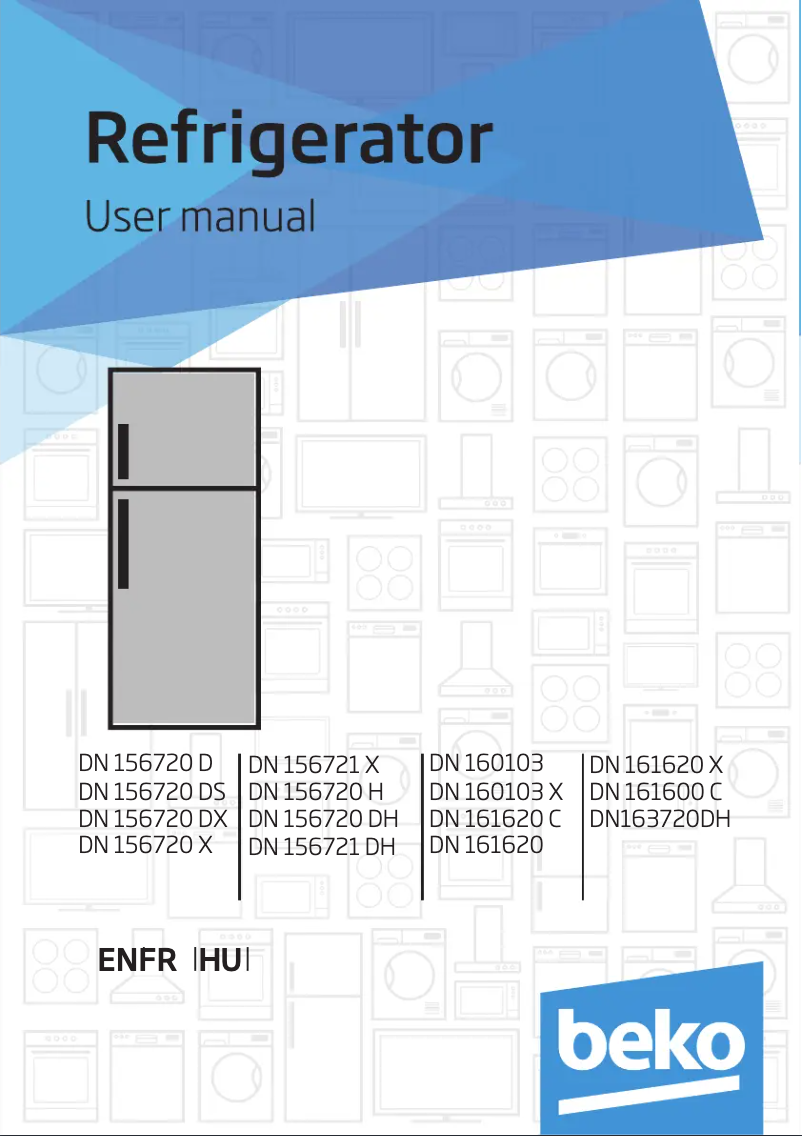 Refrigerator

User manual

DN 156720 D
DN 156720 DS
DN 156720 DX
DN 156720 X

DN 156721 X
DN 156720 H
DN 156720 DH
DN 156721 DH

DN 160103
DN 160103 X
DN 161620 C
DN 161620

DN 161620 X
DN 161600 C
DN163720DH

ENFR |HU|

beko