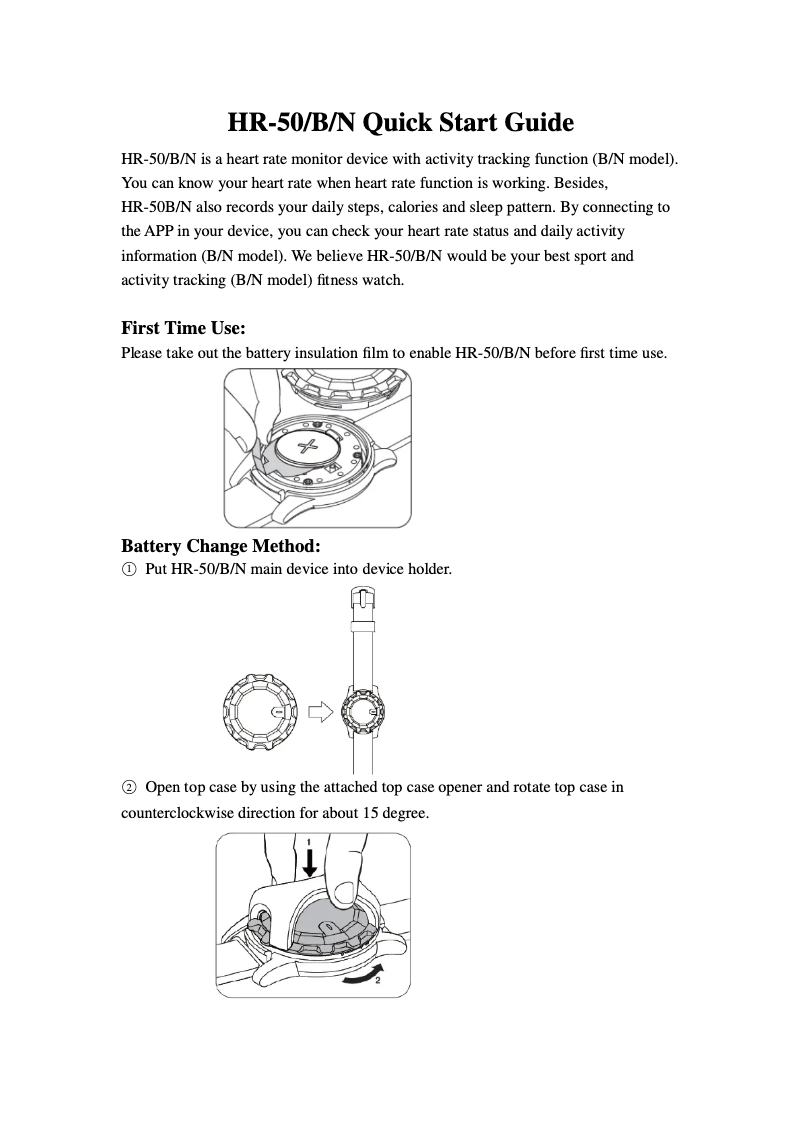 HR-50/B/N Quick Start Guide

HR-50/B/N is a heart rate monitor device with activity tracking function (B/N model). You can know your heart rate when heart rate function is working. Besides, HR-50B/N also records your daily steps, calories and sleep pattern. By connecting to the APP in your device, you can check your heart rate status and daily activity information (B/N model). We believe HR-50/B/N would be your best sport and activity tracking (B/N model) fitness watch.

First Time Use:
Please take out the battery insulation film to enable HR-50/B/N before first time use.

Battery Change Method:
① Put HR-50/B/N main device into device holder.

② Open top case by using the attached top case opener and rotate top case in counterclockwise direction for about 15 degree.

1

2