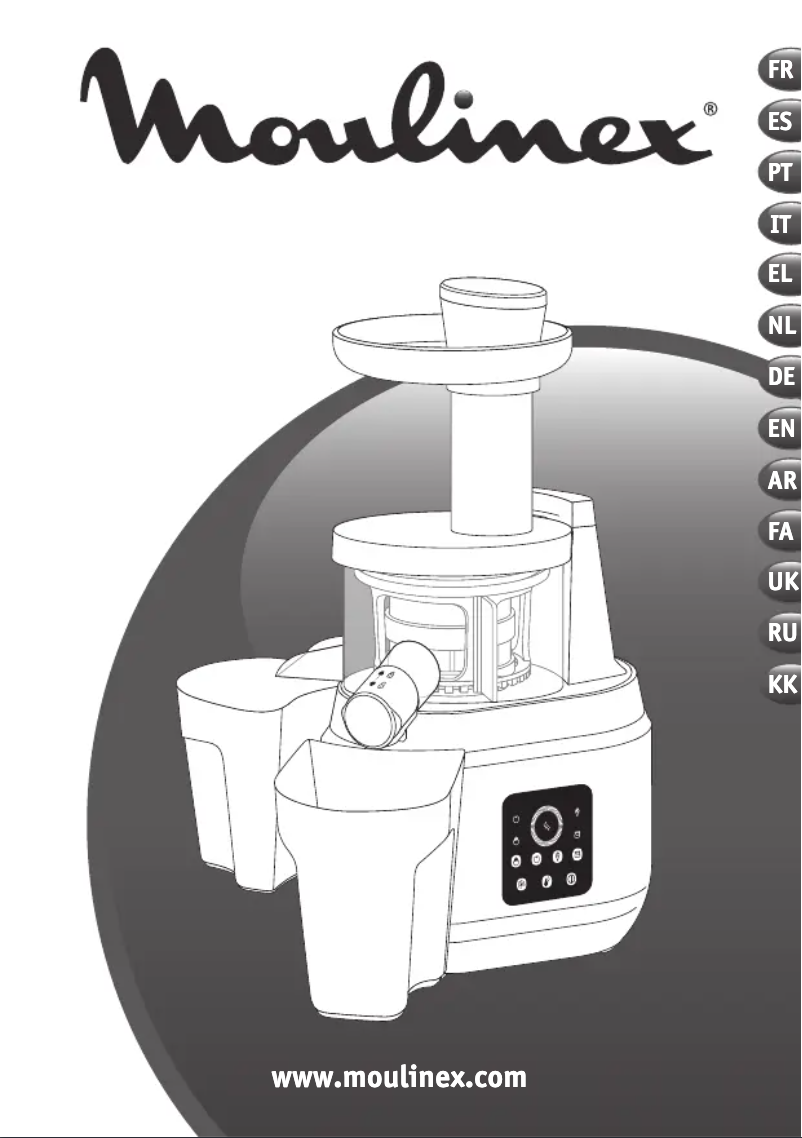 Moulinex®

FR
ES
PT
IT
EL
NL
DE
EN
AR
FA
UK
RU
KK

www.moulinex.com