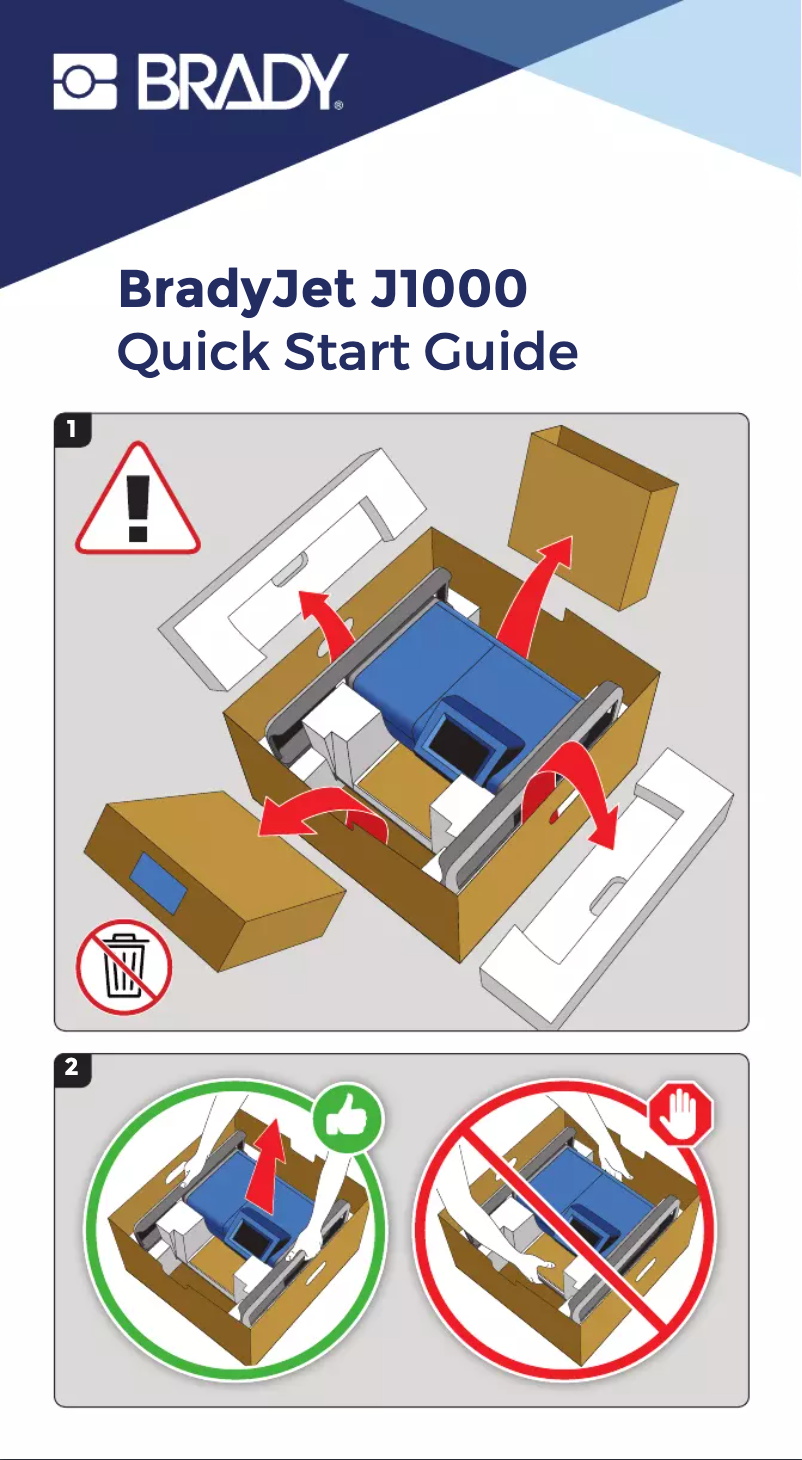 BRADY®

BradyJet J1000
Quick Start Guide

1

2