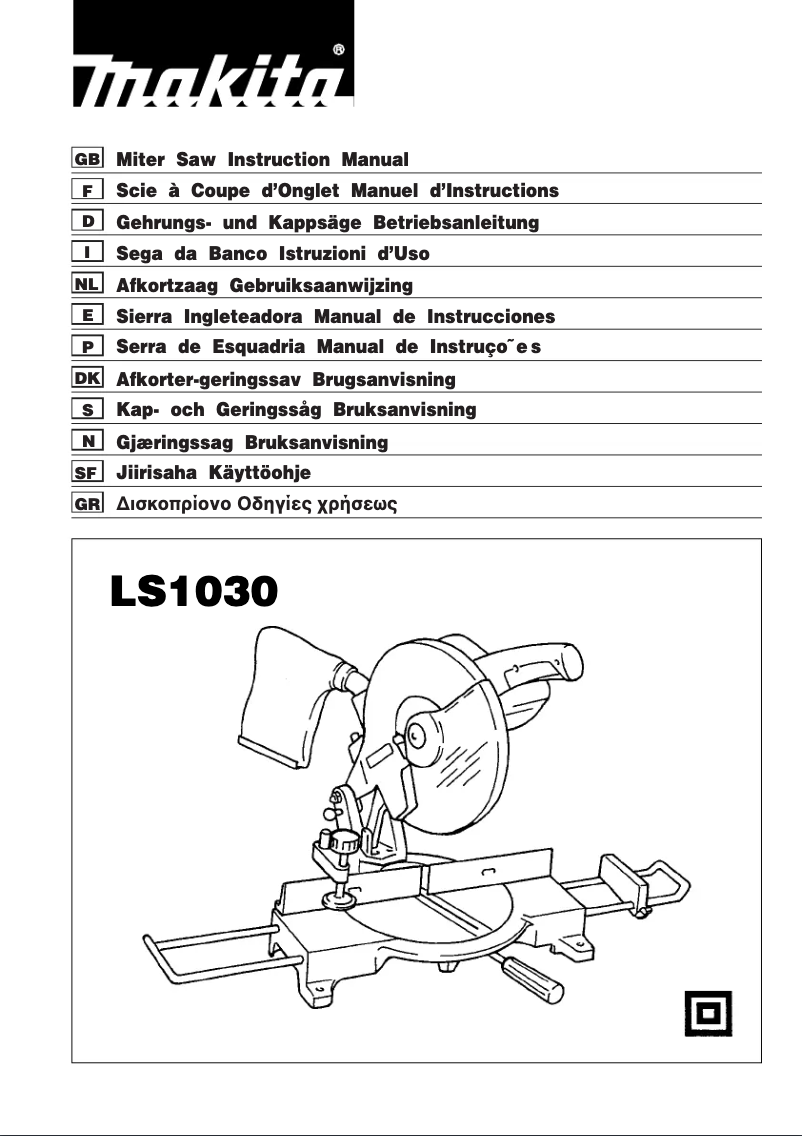 makita®

GB Miter Saw Instruction Manual
F Scie à Coupe d'Onglet Manuel d'Instructions
D Gehrungs- und Kappsäge Betriebsanleitung
I Sega da Banco Istruzioni d'Uso
NL Afkortzaag Gebruiksaanwijzing
E Sierra Ingleteadora Manual de Instrucciones
P Serra de Esquadria Manual de Instruço˜es
DK Afkorter-geringssav Brugsanvisning
S Kap- och Geringssåg Bruksanvisning
N Gjæringssag Bruksanvisning
SF Jiirisaha Käyttöohje
GR Δισκοπρίονο Οδηγίες χρήσεως

LS1030