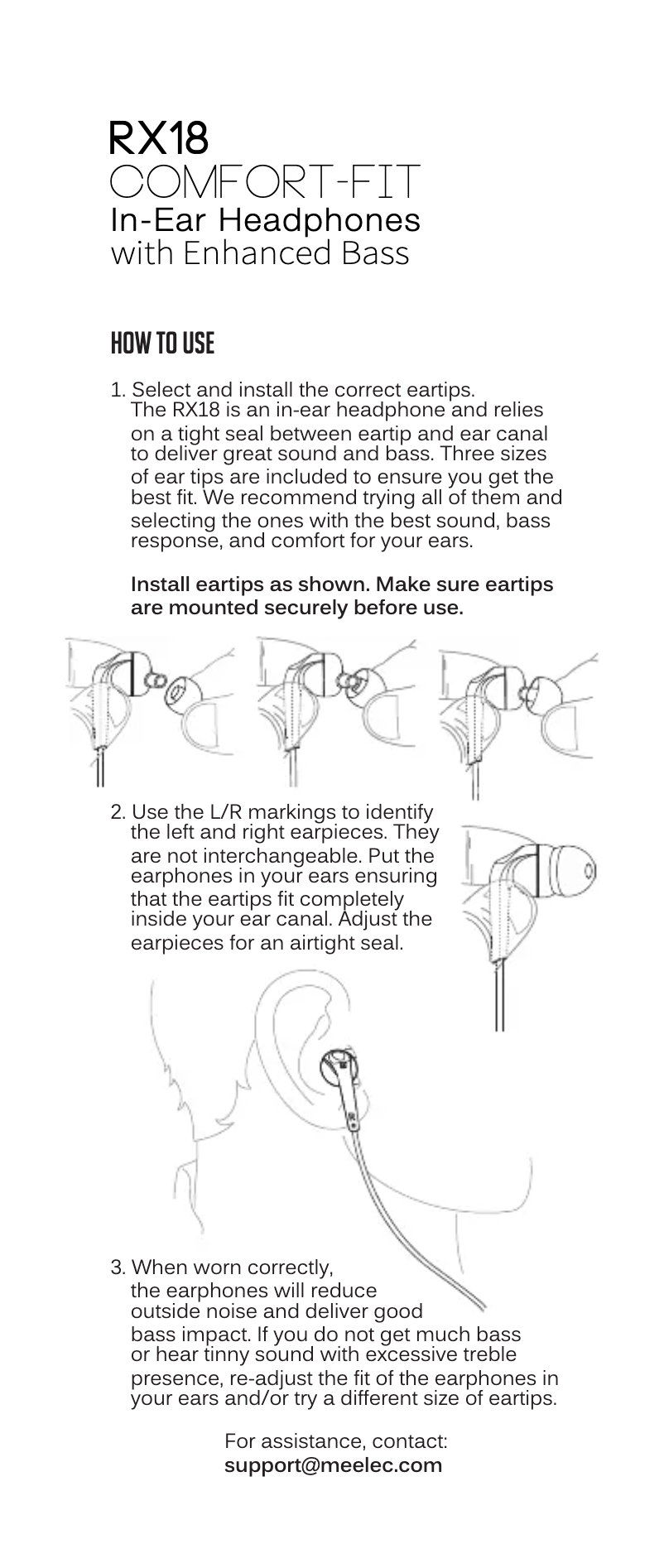 RX18
COMFORT-FIT
In-Ear Headphones
with Enhanced Bass

HOW TO USE

1. Select and install the correct eartips. The RX18 is an in-ear headphone and relies on a tight seal between eartip and ear canal to deliver great sound and bass. Three sizes of ear tips are included to ensure you get the best fit. We recommend trying all of them and selecting the ones with the best sound, bass response, and comfort for your ears.

Install eartips as shown. Make sure eartips are mounted securely before use.

2. Use the L/R markings to identify the left and right earpieces. They are not interchangeable. Put the earphones in your ears ensuring that the eartips fit completely inside your ear canal. Adjust the earpieces for an airtight seal.

3. When worn correctly, the earphones will reduce outside noise and deliver good bass impact. If you do not get much bass or hear tinny sound with excessive treble presence, re-adjust the fit of the earphones in your ears and/or try a different size of eartips.

For assistance, contact:
support@meelec.com