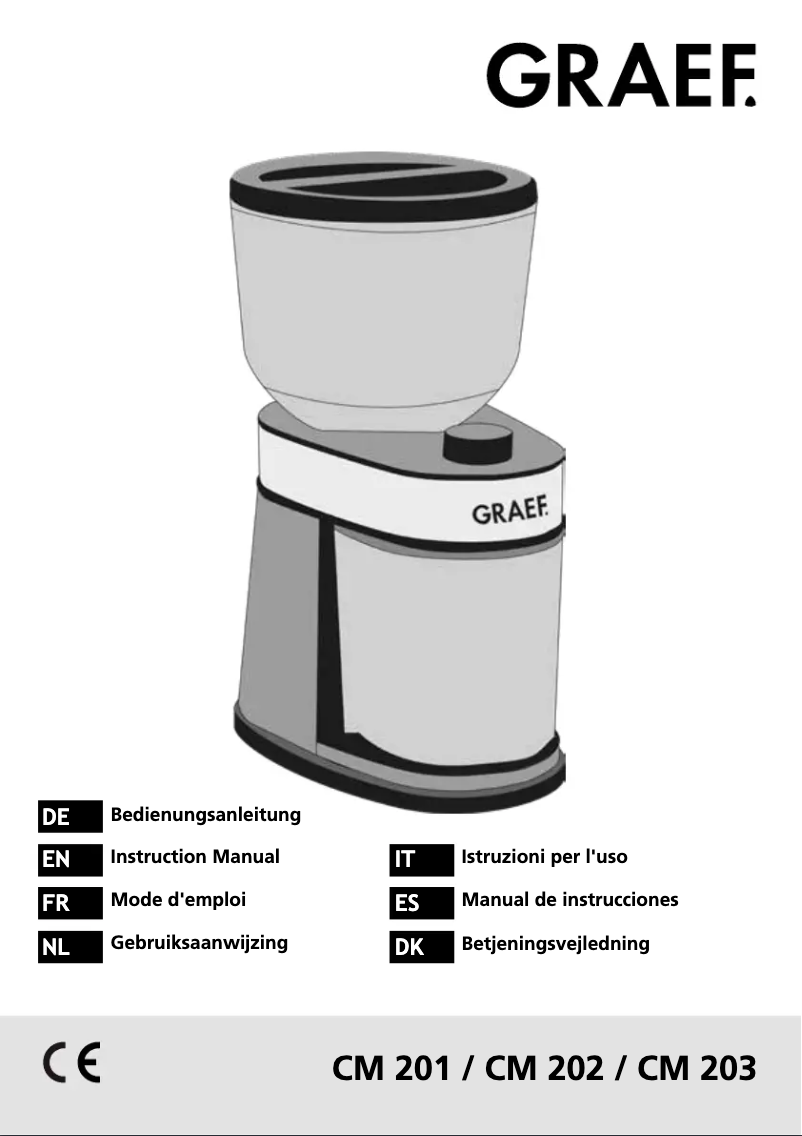 GRAEF.

GRAEF.

DE Bedienungsanleitung

EN Instruction Manual

FR Mode d'emploi

NL Gebruiksaanwijzing

IT Istruzioni per l'uso

ES Manual de instrucciones

DK Betjeningsvejledning

CE

CM 201 / CM 202 / CM 203