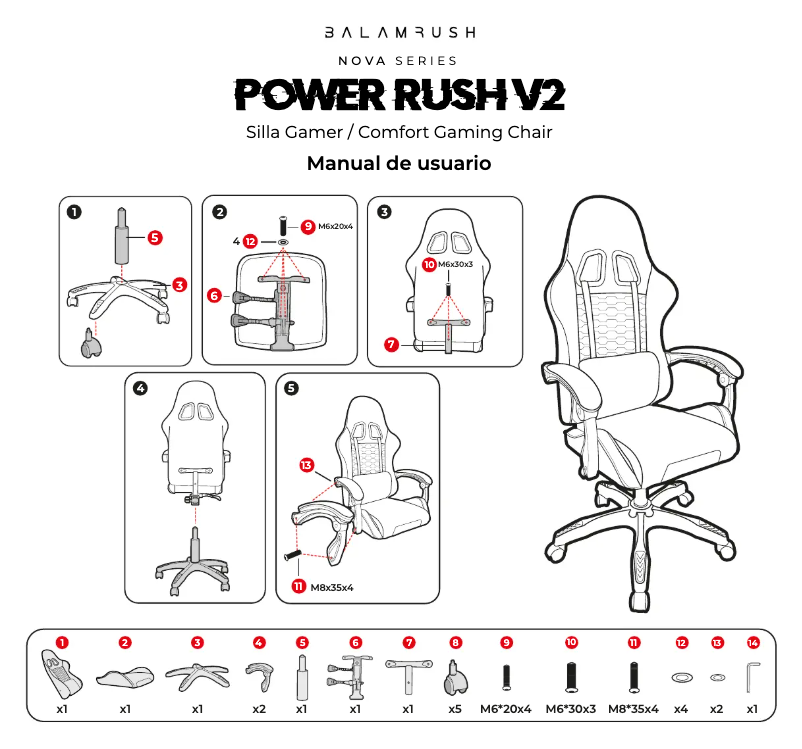 BALAMRUSH

NOVA SERIES

POWER RUSH V2

Silla Gamer / Comfort Gaming Chair

Manual de usuario

1
5
3

2
9 M6x20x4
4 12
6

3
10 M6x30x3
7

4

5
13
11 M8x35x4

| 1 | 2 | 3 | 4 | 5 | 6 | 7 | 8 | 9 | 10 | 11 | 12 | 13 | 14 |
|---|---|---|---|---|---|---|---|---|---|---|---|---|---|
| x1 | x1 | x1 | x2 | x1 | x1 | x1 | x5 | M6*20x4 | M6*30x3 | M8*35x4 | x4 | x2 | x1 |