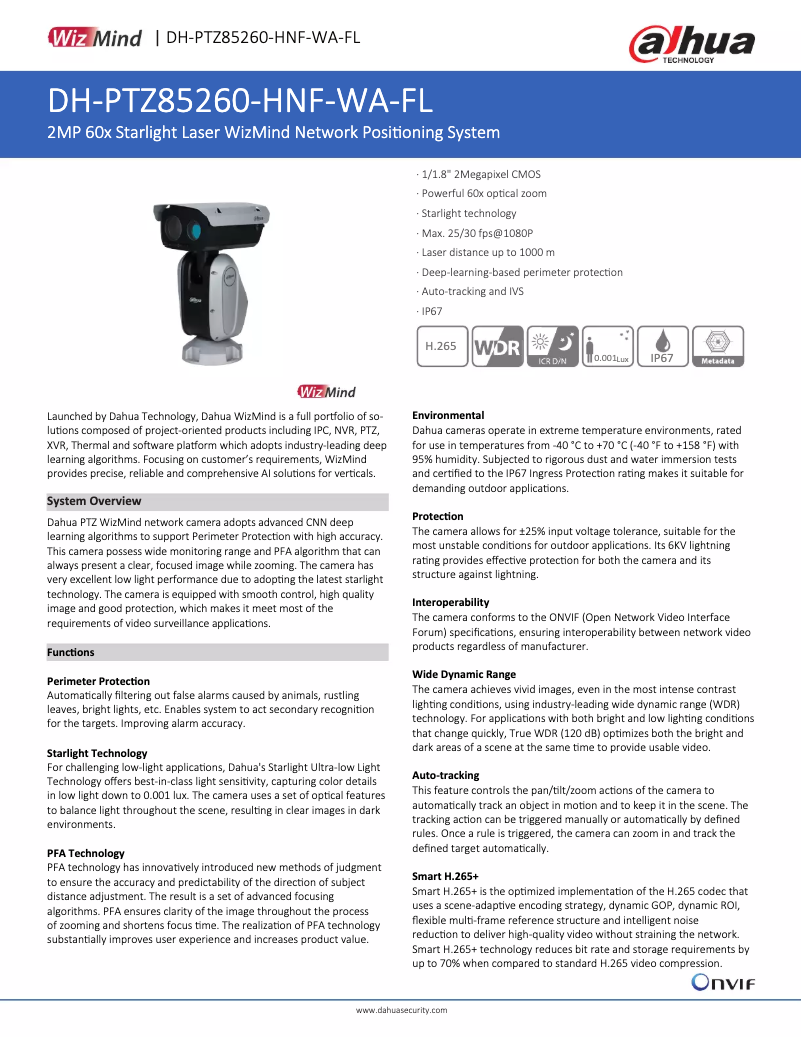 WizMind | DH-PTZ85260-HNF-WA-FL

alhua TECHNOLOGY

DH-PTZ85260-HNF-WA-FL

2MP 60x Starlight Laser WizMind Network Positioning System

· 1/1.8" 2Megapixel CMOS
· Powerful 60x optical zoom
· Starlight technology
· Max. 25/30 fps@1080P
· Laser distance up to 1000 m
· Deep-learning-based perimeter protection
· Auto-tracking and IVS
· IP67

H.265 WDR ICR D/N 0.001Lux IP67 Metadata

WizMind

Launched by Dahua Technology, Dahua WizMind is a full portfolio of solutions composed of project-oriented products including IPC, NVR, PTZ, XVR, Thermal and software platform which adopts industry-leading deep learning algorithms. Focusing on customer's requirements, WizMind provides precise, reliable and comprehensive AI solutions for verticals.

System Overview

Dahua PTZ WizMind network camera adopts advanced CNN deep learning algorithms to support Perimeter Protection with high accuracy. This camera possess wide monitoring range and PFA algorithm that can always present a clear, focused image while zooming. The camera has very excellent low light performance due to adopting the latest starlight technology. The camera is equipped with smooth control, high quality image and good protection, which makes it meet most of the requirements of video surveillance applications.

Functions

Perimeter Protection
Automatically filtering out false alarms caused by animals, rustling leaves, bright lights, etc. Enables system to act secondary recognition for the targets. Improving alarm accuracy.

Starlight Technology
For challenging low-light applications, Dahua's Starlight Ultra-low Light Technology offers best-in-class light sensitivity, capturing color details in low light down to 0.001 lux. The camera uses a set of optical features to balance light throughout the scene, resulting in clear images in dark environments.

PFA Technology
PFA technology has innovatively introduced new methods of judgment to ensure the accuracy and predictability of the direction of subject distance adjustment. The result is a set of advanced focusing algorithms. PFA ensures clarity of the image throughout the process of zooming and shortens focus time. The realization of PFA technology substantially improves user experience and increases product value.

Environmental
Dahua cameras operate in extreme temperature environments, rated for use in temperatures from -40 °C to +70 °C (-40 °F to +158 °F) with 95% humidity. Subjected to rigorous dust and water immersion tests and certified to the IP67 Ingress Protection rating makes it suitable for demanding outdoor applications.

Protection
The camera allows for ±25% input voltage tolerance, suitable for the most unstable conditions for outdoor applications. Its 6KV lightning rating provides effective protection for both the camera and its structure against lightning.

Interoperability
The camera conforms to the ONVIF (Open Network Video Interface Forum) specifications, ensuring interoperability between network video products regardless of manufacturer.

Wide Dynamic Range
The camera achieves vivid images, even in the most intense contrast lighting conditions, using industry-leading wide dynamic range (WDR) technology. For applications with both bright and low lighting conditions that change quickly, True WDR (120 dB) optimizes both the bright and dark areas of a scene at the same time to provide usable video.

Auto-tracking
This feature controls the pan/tilt/zoom actions of the camera to automatically track an object in motion and to keep it in the scene. The tracking action can be triggered manually or automatically by defined rules. Once a rule is triggered, the camera can zoom in and track the defined target automatically.

Smart H.265+
Smart H.265+ is the optimized implementation of the H.265 codec that uses a scene-adaptive encoding strategy, dynamic GOP, dynamic ROI, flexible multi-frame reference structure and intelligent noise reduction to deliver high-quality video without straining the network. Smart H.265+ technology reduces bit rate and storage requirements by up to 70% when compared to standard H.265 video compression.

ONVIF

www.dahuasecurity.com