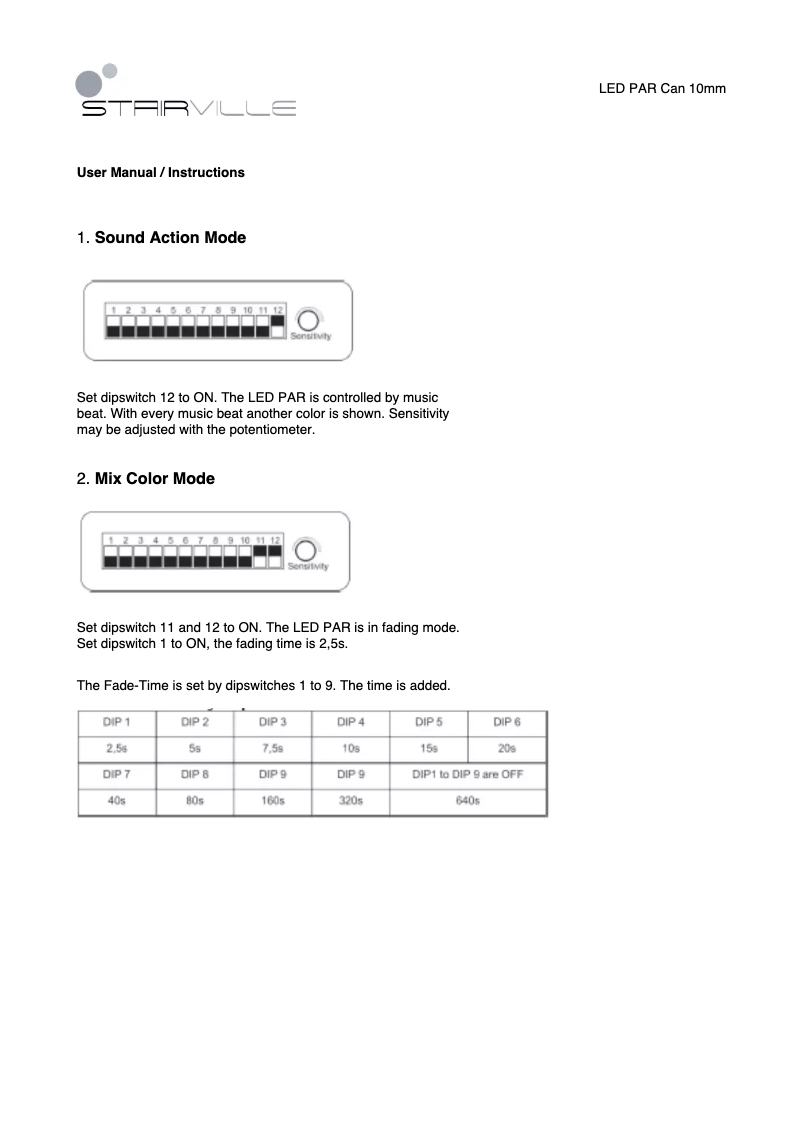 STAIRVILLE

LED PAR Can 10mm

User Manual / Instructions

1. Sound Action Mode

1 2 3 4 5 6 7 8 9 10 11 12
Sensitivity

Set dipswitch 12 to ON. The LED PAR is controlled by music beat. With every music beat another color is shown. Sensitivity may be adjusted with the potentiometer.

2. Mix Color Mode

1 2 3 4 5 6 7 8 9 10 11 12
Sensitivity

Set dipswitch 11 and 12 to ON. The LED PAR is in fading mode.
Set dipswitch 1 to ON, the fading time is 2,5s.

The Fade-Time is set by dipswitches 1 to 9. The time is added.

| DIP 1 | DIP 2 | DIP 3 | DIP 4 | DIP 5 | DIP 6 |
|---|---|---|---|---|---|
| 2,5s | 5s | 7,5s | 10s | 15s | 20s |
| DIP 7 | DIP 8 | DIP 9 | DIP 9 | DIP1 to DIP 9 are OFF | |
| 40s | 80s | 160s | 320s | 640s | |