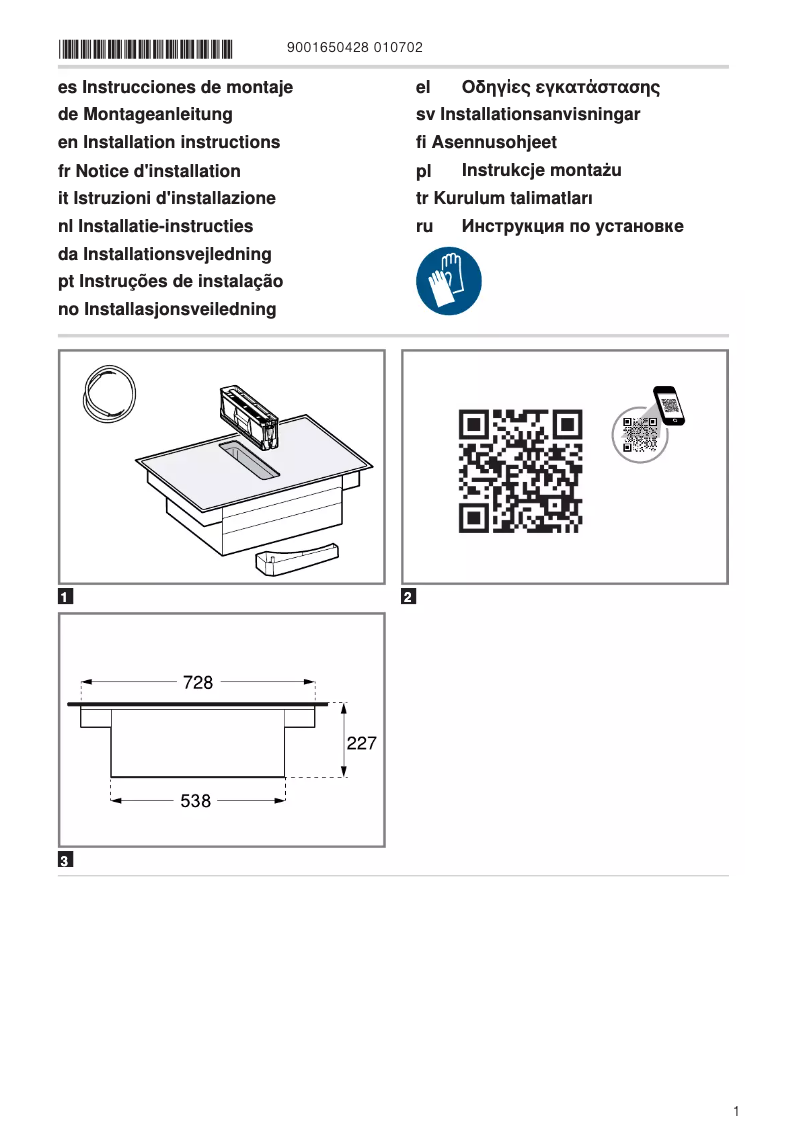 9001650428 010702

es Instrucciones de montaje
de Montageanleitung
en Installation instructions
fr Notice d'installation
it Istruzioni d'installazione
nl Installatie-instructies
da Installationsvejledning
pt Instruções de instalação
no Installasjonsveiledning

el Οδηγίες εγκατάστασης
sv Installationsanvisningar
fi Asennusohjeet
pl Instrukcje montażu
tr Kurulum talimatları
ru Инструкция по установке

1

2

728
227
538

3

1