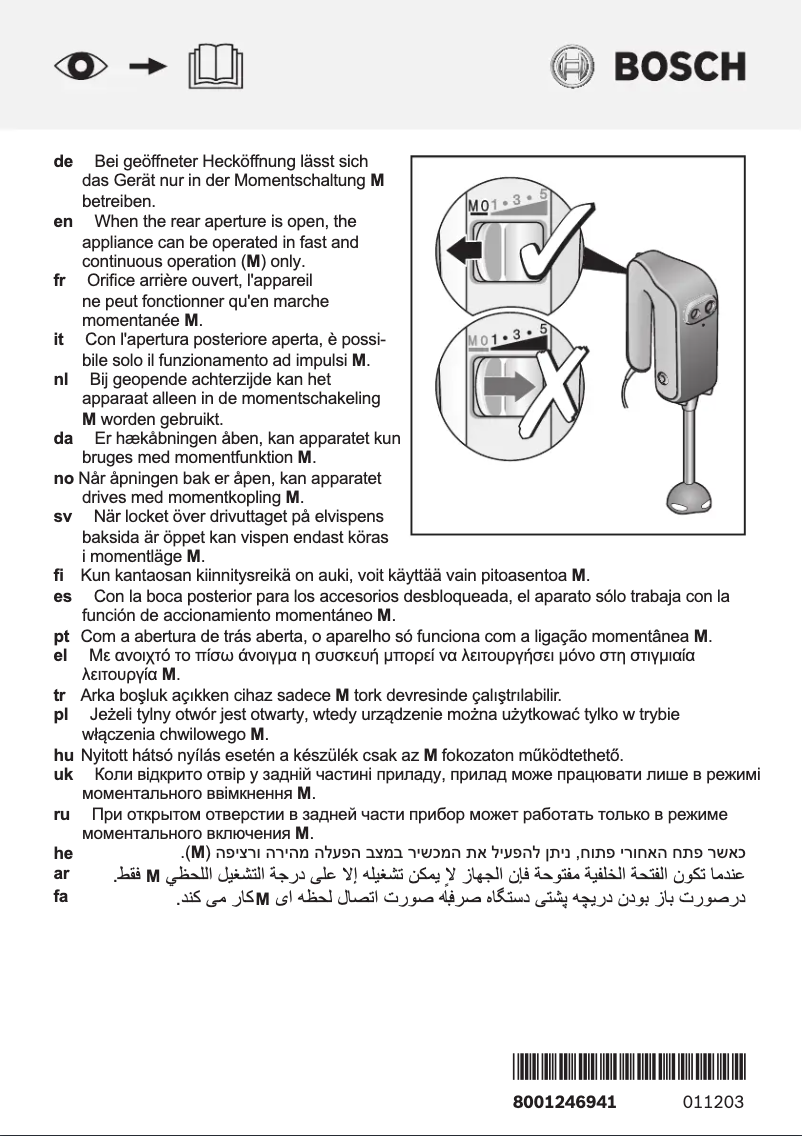 BOSCH

de Bei geöffneter Hecköffnung lässt sich das Gerät nur in der Momentschaltung **M** betreiben.
en When the rear aperture is open, the appliance can be operated in fast and continuous operation (**M**) only.
fr Orifice arrière ouvert, l'appareil ne peut fonctionner qu'en marche momentanée **M**.
it Con l'apertura posteriore aperta, è possibile solo il funzionamento ad impulsi **M**.
nl Bij geopende achterzijde kan het apparaat alleen in de momentschakeling **M** worden gebruikt.
da Er hækåbningen åben, kan apparatet kun bruges med momentfunktion **M**.
no Når åpningen bak er åpen, kan apparatet drives med momentkopling **M**.
sv När locket över drivuttaget på elvispens baksida är öppet kan vispen endast köras i momentläge **M**.
fi Kun kantaosan kiinnitysreikä on auki, voit käyttää vain pitoasentoa **M**.
es Con la boca posterior para los accesorios desbloqueada, el aparato sólo trabaja con la función de accionamiento momentáneo **M**.
pt Com a abertura de trás aberta, o aparelho só funciona com a ligação momentânea **M**.
el Με ανοιχτό το πίσω άνοιγμα η συσκευή μπορεί να λειτουργήσει μόνο στη στιγμιαία λειτουργία **M**.
tr Arka boşluk açıkken cihaz sadece **M** tork devresinde çalıştırılabilir.
pl Jeżeli tylny otwór jest otwarty, wtedy urządzenie można użytkować tylko w trybie włączenia chwilowego **M**.
hu Nyitott hátsó nyílás esetén a készülék csak az **M** fokozaton működtethető.
uk Коли відкрито отвір у задній частині приладу, прилад може працювати лише в режимі моментального ввімкнення **M**.
ru При открытом отверстии в задней части прибор может работать только в режиме моментального включения **M**.
he כאשר פתח האחורי פתוח, ניתן להפעיל את המכשיר במצב הפעלה מהירה ורציפה (**M**).
ar عندما تكون الفتحة الخلفية مفتوحة فإن الجهاز لا يمكن تشغيله إلا على درجة التشغيل اللحظي **M** فقط.
fa درصورت باز بودن دریچه پشتی دستگاه صرفاً صورت اتصال لحظه ای **M**کار می کند.

M 0 1 • 3 • 5
M 0 1 • 3 • 5

8001246941 011203