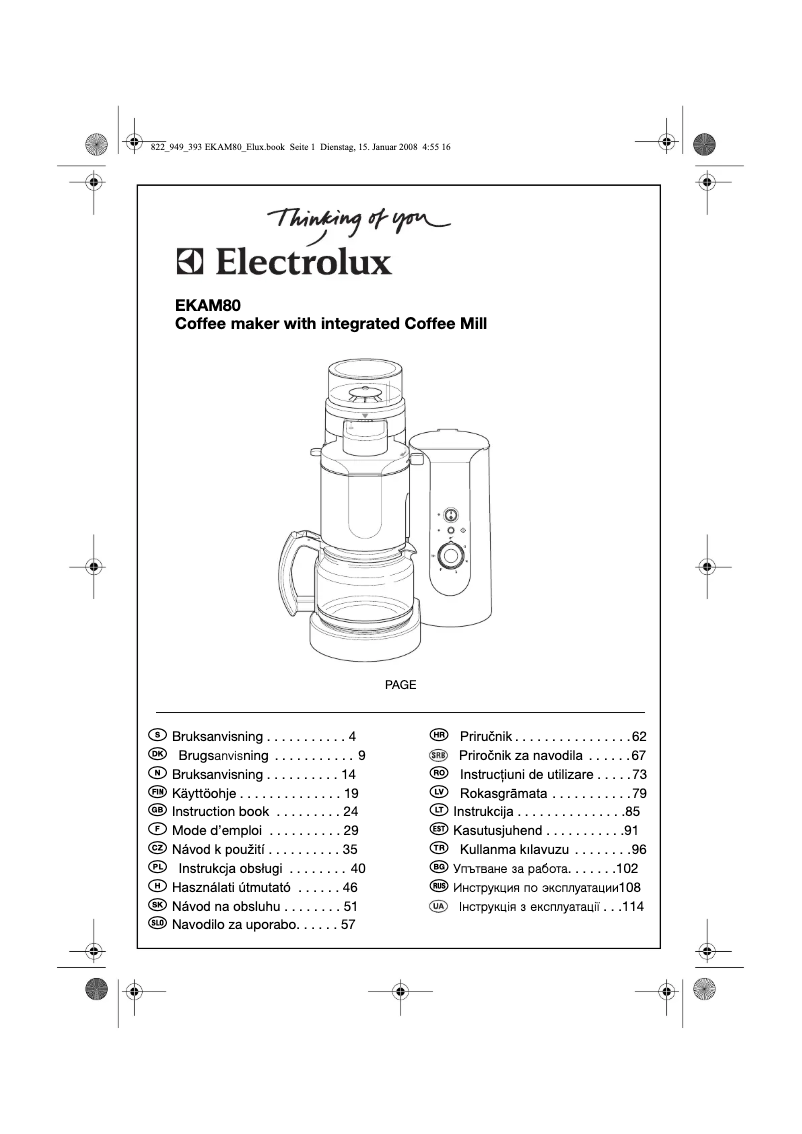 822_949_393 EKAM80_Elux.book Seite 1 Dienstag, 15. Januar 2008 4:55 16

Thinking of you

Electrolux

EKAM80
Coffee maker with integrated Coffee Mill

PAGE

S Bruksanvisning . . . . . . . . . . . 4
DK Brugsanvisning . . . . . . . . . . . 9
N Bruksanvisning . . . . . . . . . . 14
FIN Käyttöohje . . . . . . . . . . . . . . 19
GB Instruction book . . . . . . . . . 24
F Mode d'emploi . . . . . . . . . . 29
CZ Návod k použití . . . . . . . . . . 35
PL Instrukcja obsługi . . . . . . . . 40
H Használati útmutató . . . . . . 46
SK Návod na obsluhu . . . . . . . . 51
SLO Navodilo za uporabo. . . . . . 57

HR Priručnik . . . . . . . . . . . . . . . .62
SRB Priročnik za navodila . . . . . .67
RO Instrucțiuni de utilizare . . . . .73
LV Rokasgrāmata . . . . . . . . . . .79
LT Instrukcija . . . . . . . . . . . . . . .85
EST Kasutusjuhend . . . . . . . . . . .91
TR Kullanma kılavuzu . . . . . . . .96
BG Упътване за работа. . . . . . .102
RUS Инструкция по эксплуатации108
UA Інструкція з експлуатації . . .114