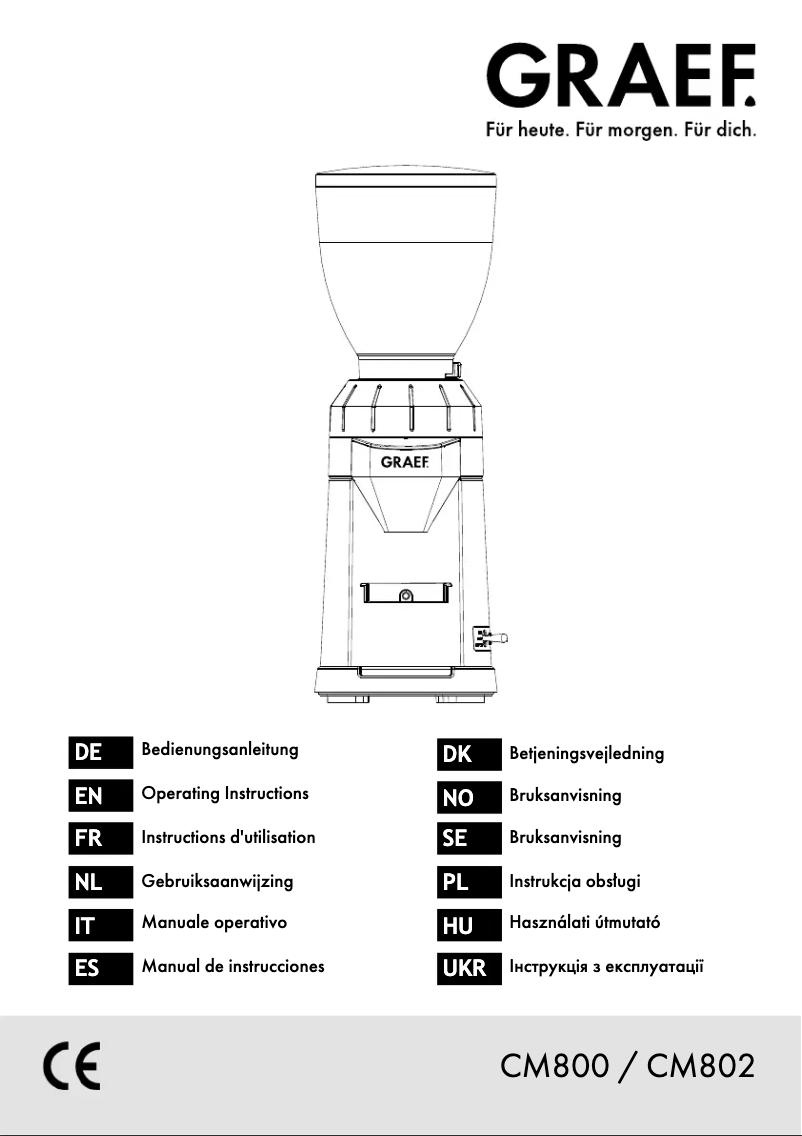 GRAEF.
Für heute. Für morgen. Für dich.

GRAEF.

DE Bedienungsanleitung
EN Operating Instructions
FR Instructions d'utilisation
NL Gebruiksaanwijzing
IT Manuale operativo
ES Manual de instrucciones

DK Betjeningsvejledning
NO Bruksanvisning
SE Bruksanvisning
PL Instrukcja obsługi
HU Használati útmutató
UKR Інструкція з експлуатації

CE

CM800 / CM802