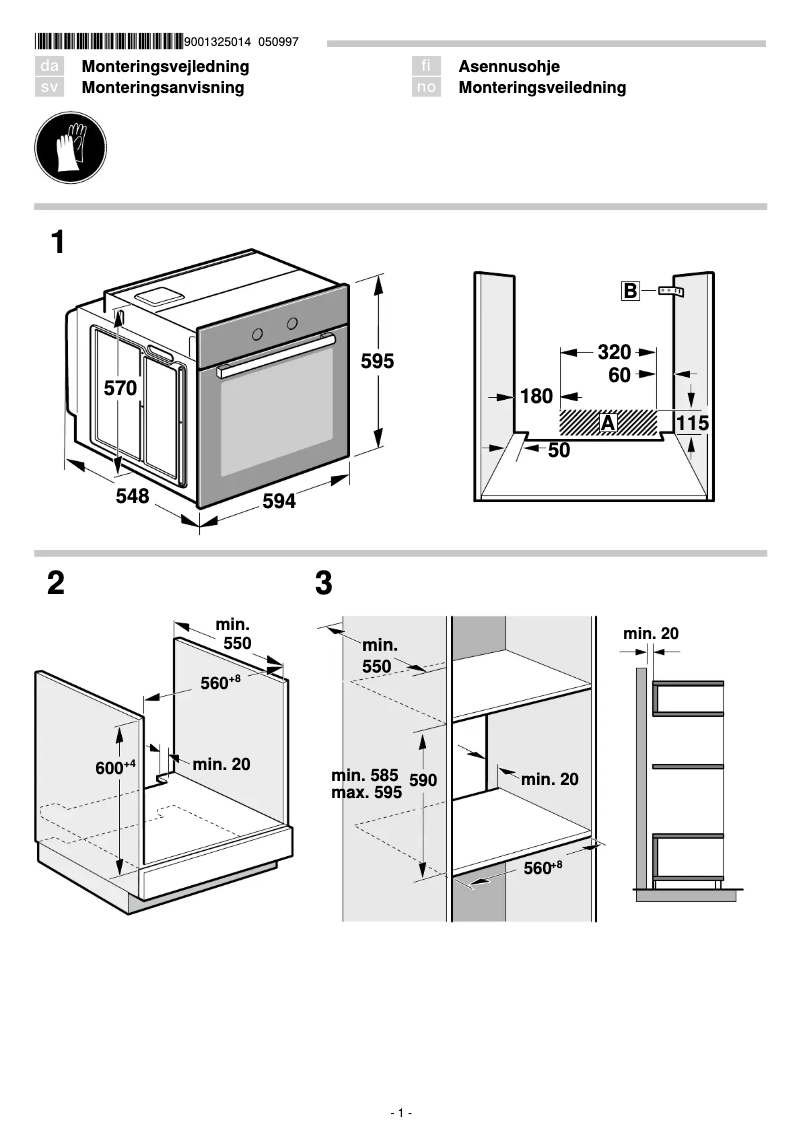 9001325014 050997

da Monteringsvejledning
sv Monteringsanvisning

fi Asennusohje
no Monteringsveiledning

1

570
595
548
594

B
320
60
180
A
115
50

2

min. 550
$560^{+8}$
$600^{+4}$
min. 20

3

min. 550
min. 585
max. 595
590
min. 20
$560^{+8}$
min. 20

- 1 -